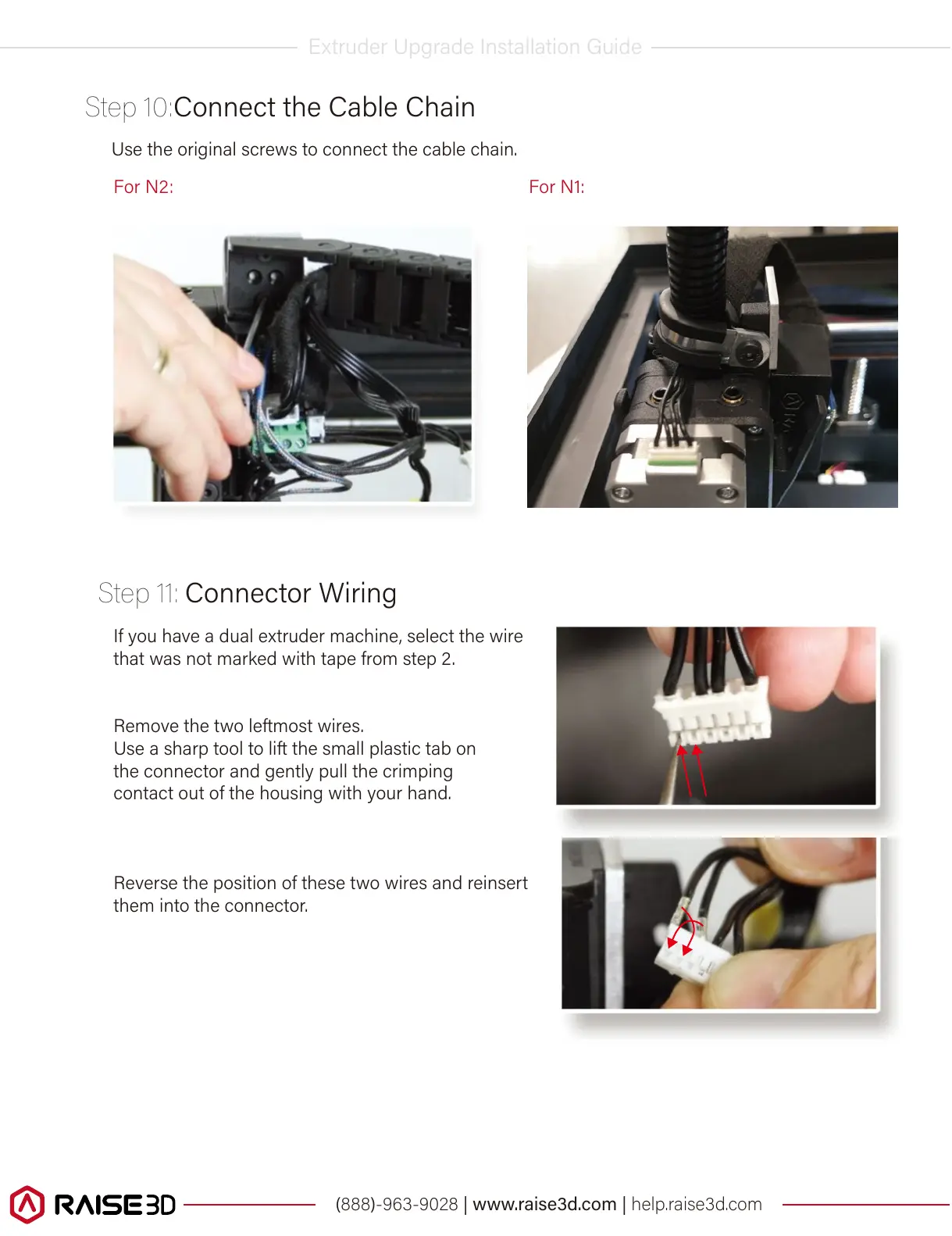 Extruder Upgrade Installation Guide

Step 10:Connect the Cable Chain

Use the original screws to connect the cable chain.

For N2:

For N1:

Step 11: Connector Wiring

If you have a dual extruder machine, select the wire that was not marked with tape from step 2.

Remove the two leftmost wires.
Use a sharp tool to lift the small plastic tab on the connector and gently pull the crimping contact out of the housing with your hand.

Reverse the position of these two wires and reinsert them into the connector.

RAISE3D (888)-963-9028 | www.raise3d.com | help.raise3d.com