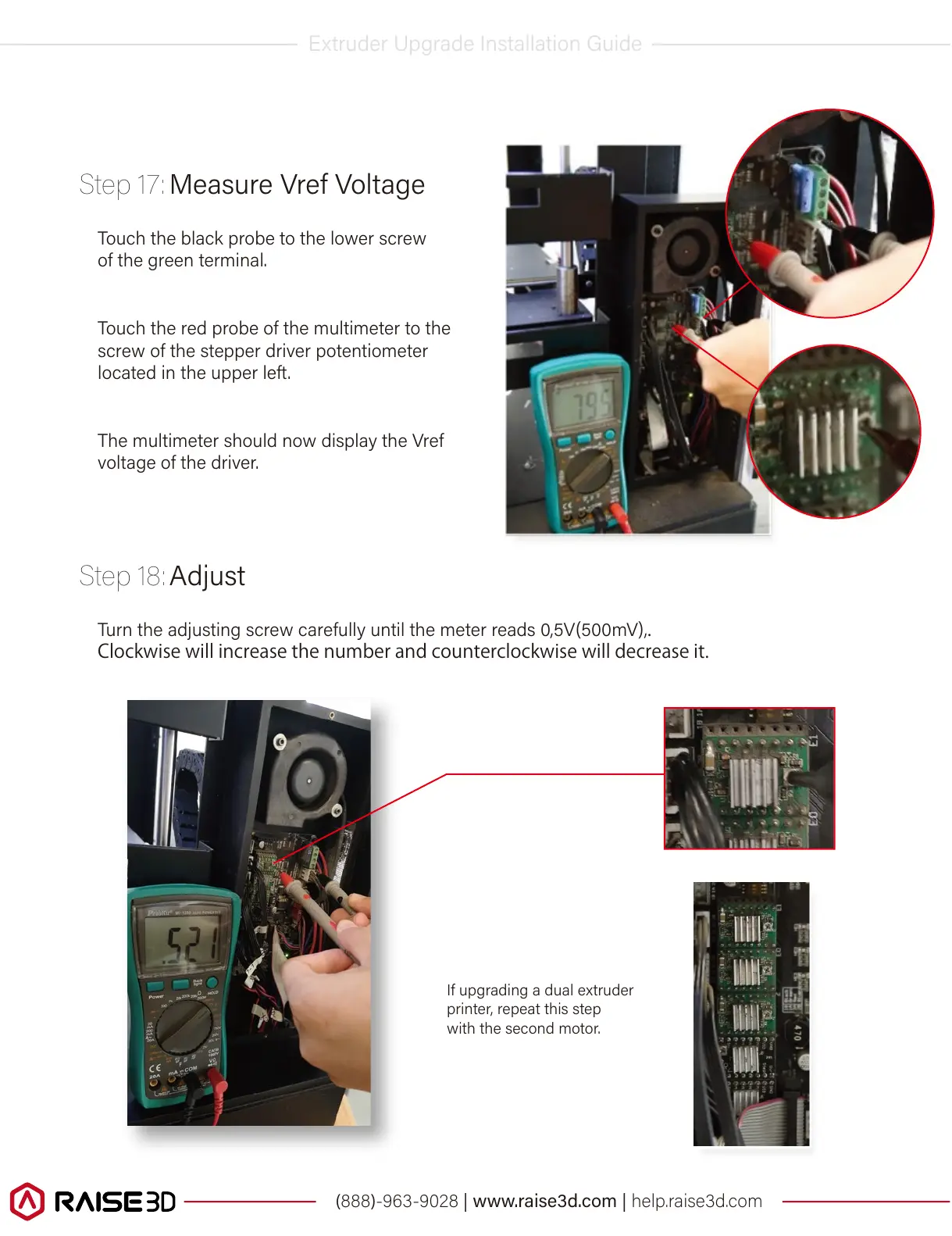 Extruder Upgrade Installation Guide

Step 17: Measure Vref Voltage

Touch the black probe to the lower screw of the green terminal.

Touch the red probe of the multimeter to the screw of the stepper driver potentiometer located in the upper left.

The multimeter should now display the Vref voltage of the driver.

795

Step 18: Adjust

Turn the adjusting screw carefully until the meter reads 0,5V(500mV),. Clockwise will increase the number and counterclockwise will decrease it.

521

E1

E0

If upgrading a dual extruder printer, repeat this step with the second motor.

RAISE3D (888)-963-9028 | www.raise3d.com | help.raise3d.com