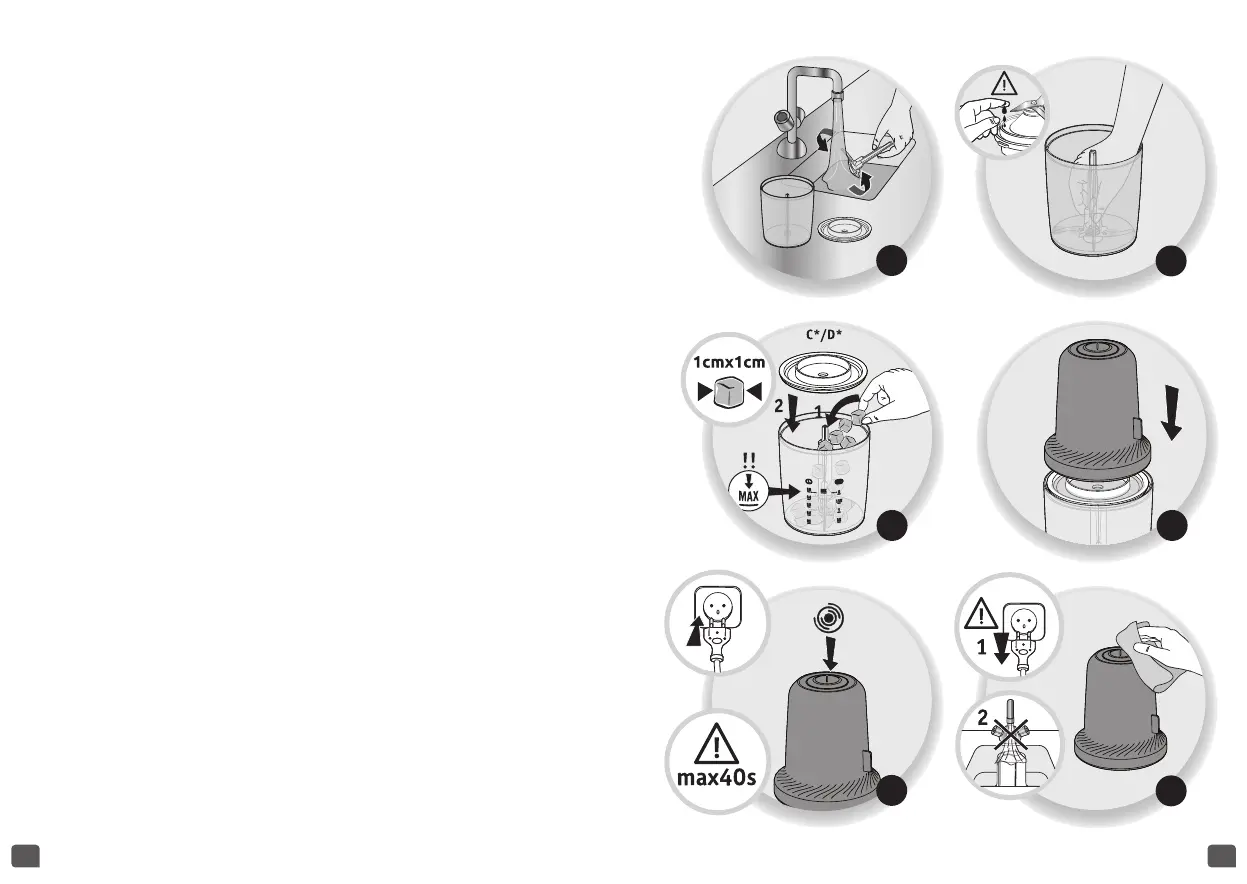 C*/D*

1cmx1cm

2

1

!!

MAX

max40s

1

2