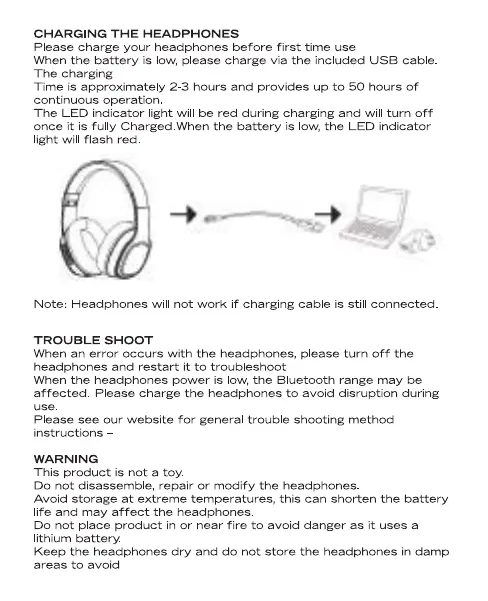 CHARGING THE HEADPHONES
Please charge your headphones before first time use
When the battery is low, please charge via the included USB cable.
The charging
Time is approximately 2-3 hours and provides up to 50 hours of continuous operation.
The LED indicator light will be red during charging and will turn off once it is fully Charged.When the battery is low, the LED indicator light will flash red.

Note: Headphones will not work if charging cable is still connected.

TROUBLE SHOOT
When an error occurs with the headphones, please turn off the headphones and restart it to troubleshoot
When the headphones power is low, the Bluetooth range may be affected. Please charge the headphones to avoid disruption during use.
Please see our website for general trouble shooting method instructions –

WARNING
This product is not a toy.
Do not disassemble, repair or modify the headphones.
Avoid storage at extreme temperatures, this can shorten the battery life and may affect the headphones.
Do not place product in or near fire to avoid danger as it uses a lithium battery.
Keep the headphones dry and do not store the headphones in damp areas to avoid