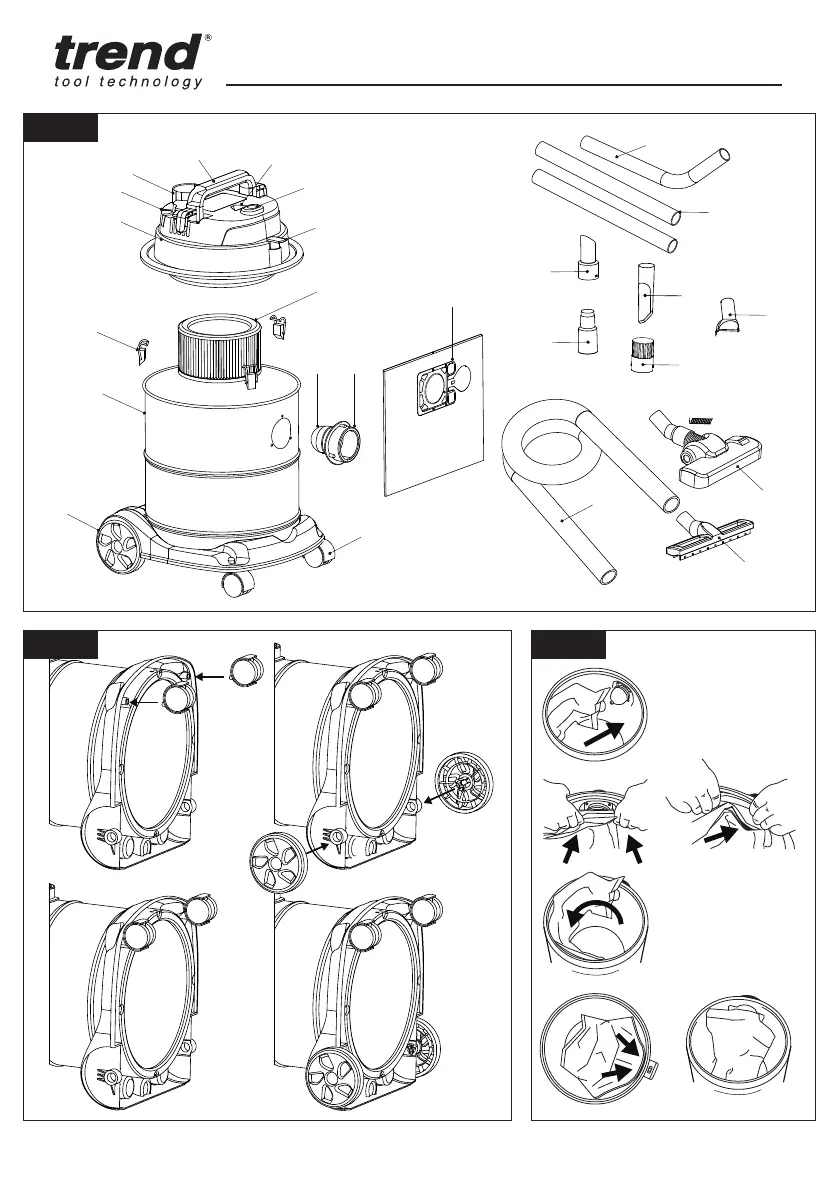 trend®
tool technology