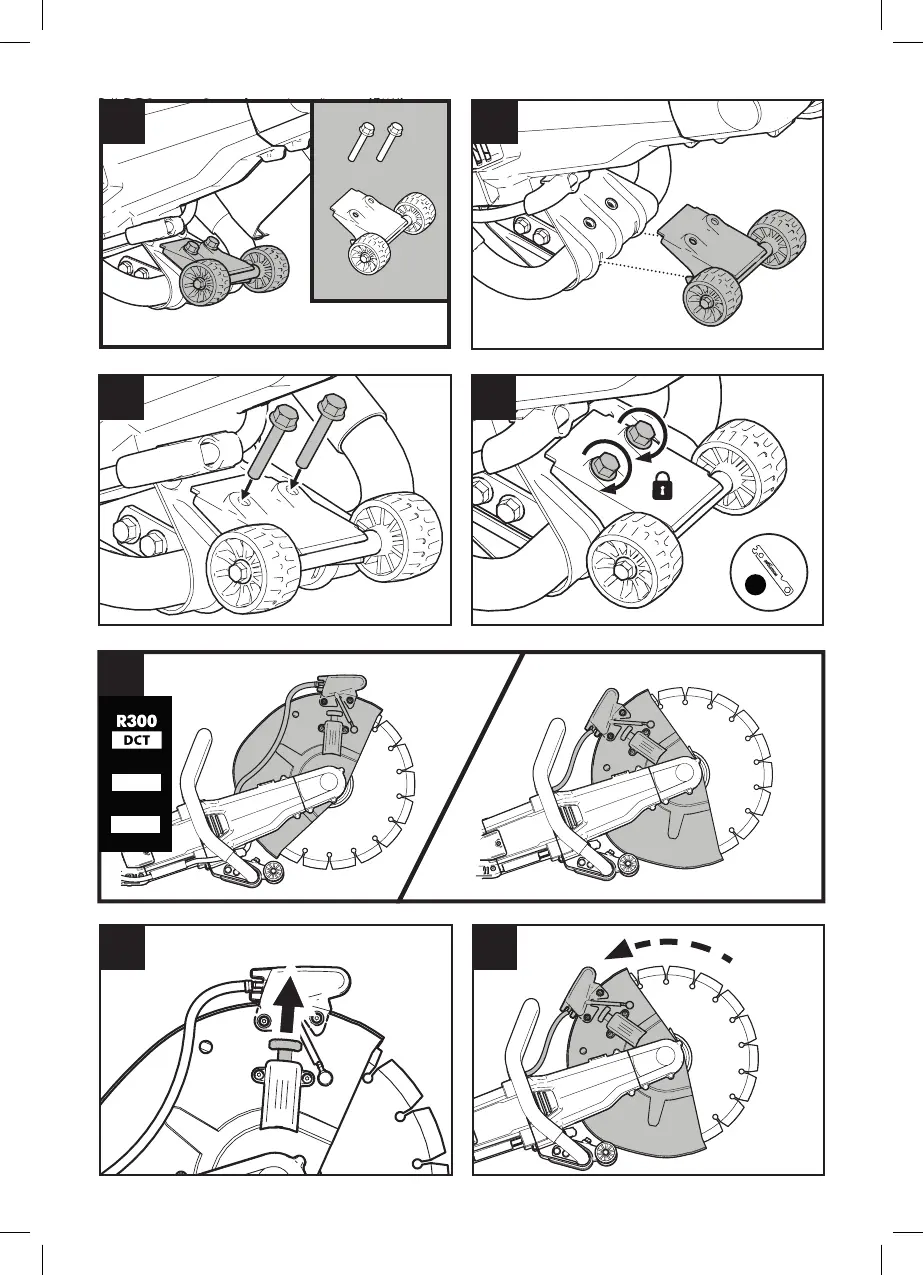 R300
DCT