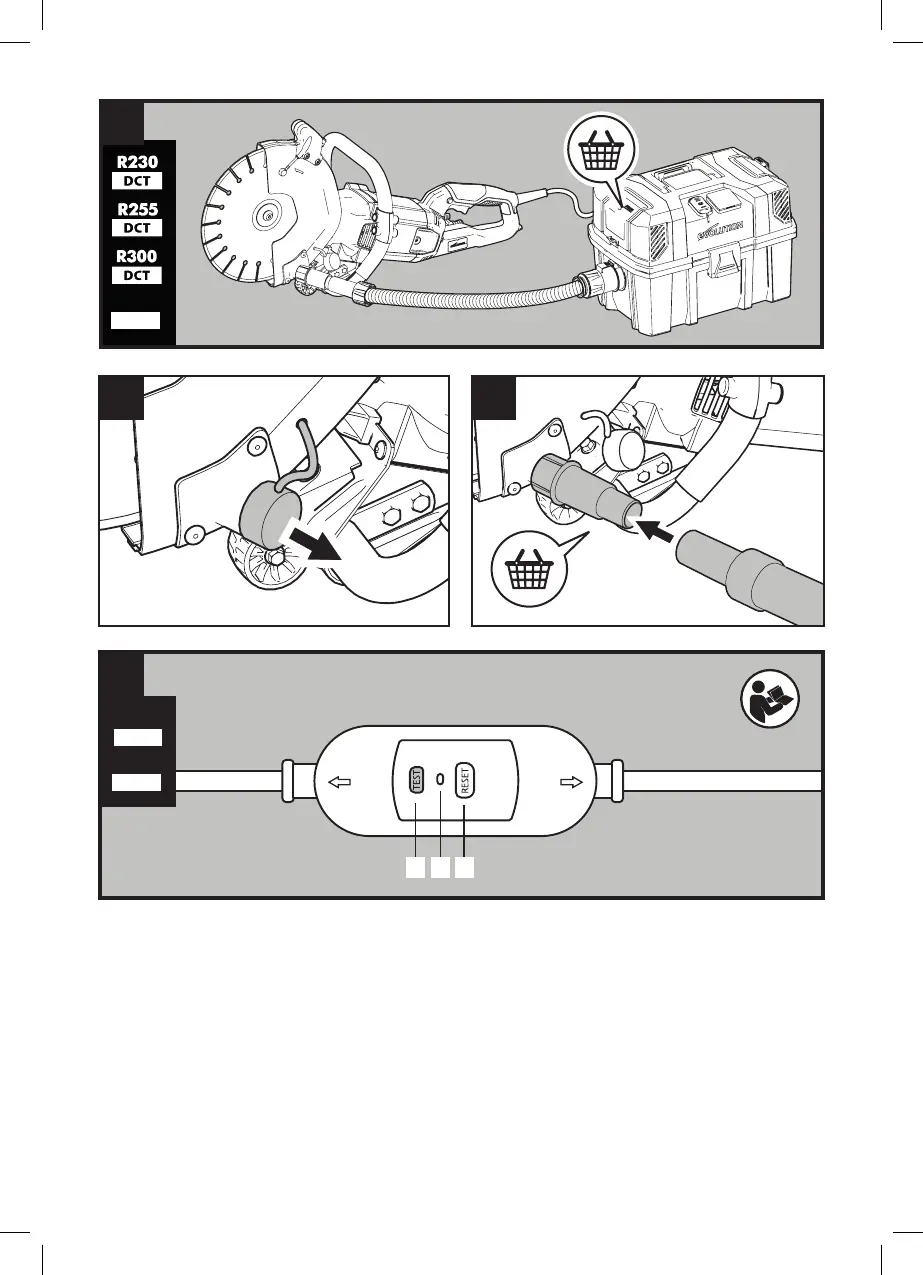 R230
DCT
R255
DCT
R300
DCT

EVOLUTION

TEST
RESET