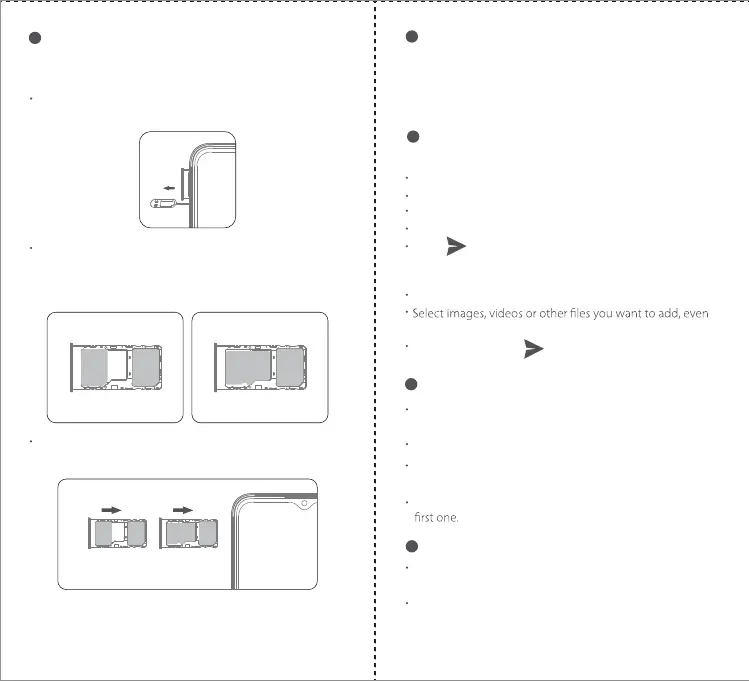 Select images, videos or other files you want to add, even

first one.