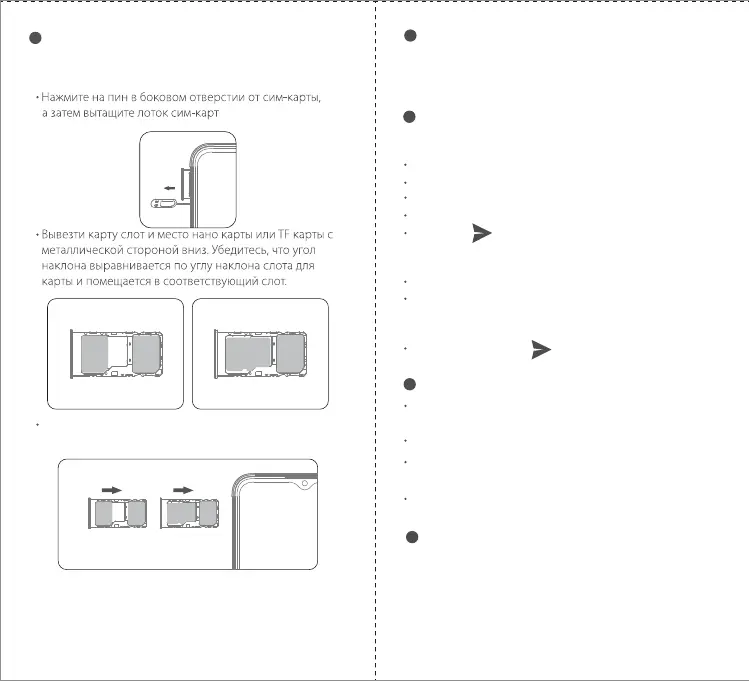 • Нажмите на пин в боковом отверстии от сим-карты, а затем вытащите лоток сим-карт

• Вывезти карту слот и место нано карты или TF карты с металлической стороной вниз. Убедитесь, что угол наклона выравнивается по углу наклона слота для карты и помещается в соответствующий слот.