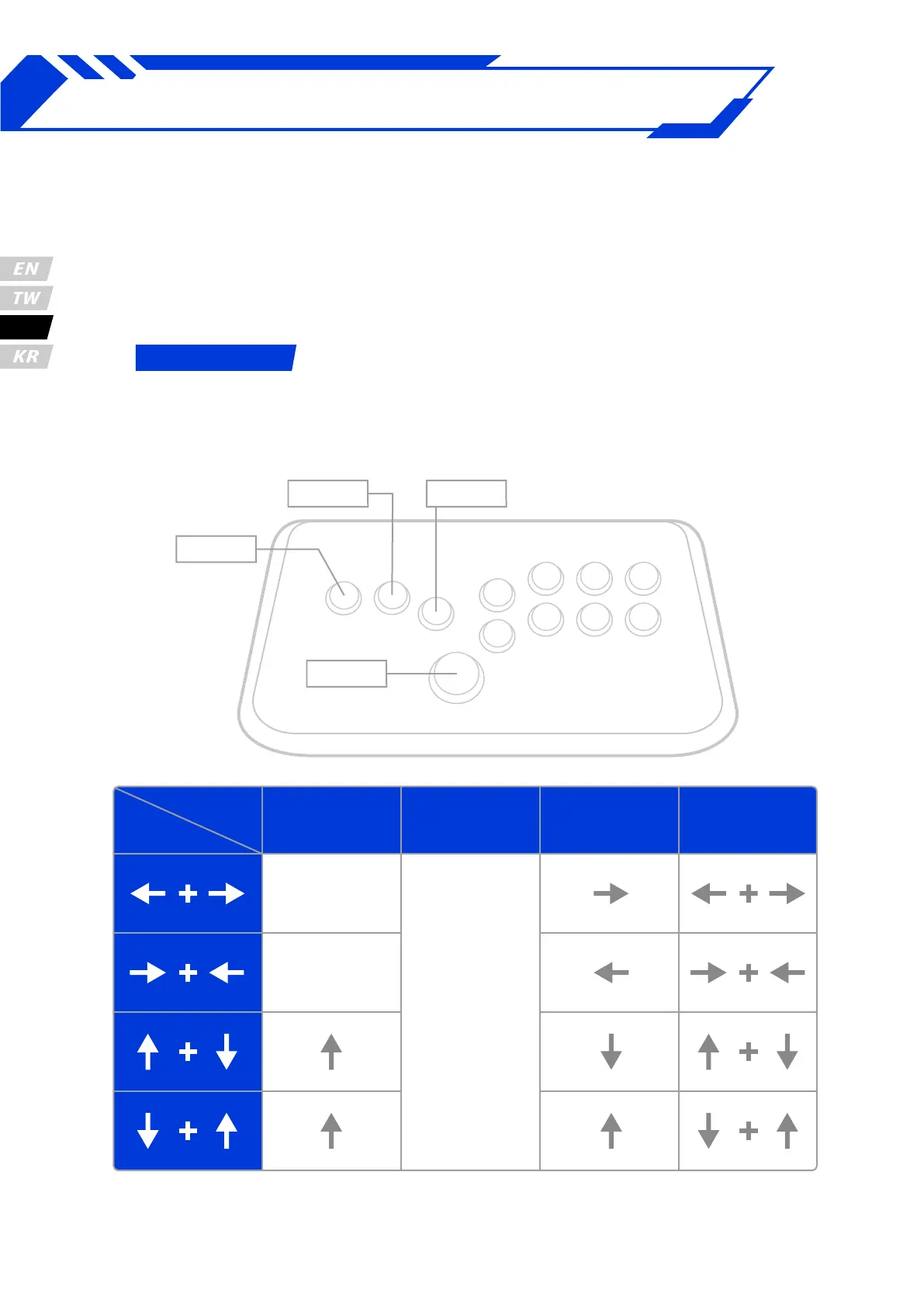 EN
TW
KR

| | | | | |
|---|---|---|---|---|
| ← + → | | | → | ← + → |
| → + ← | | | ← | → + ← |
| ↑ + ↓ | ↑ | | ↓ | ↑ + ↓ |
| ↓ + ↑ | ↑ | | ↑ | ↓ + ↑ |