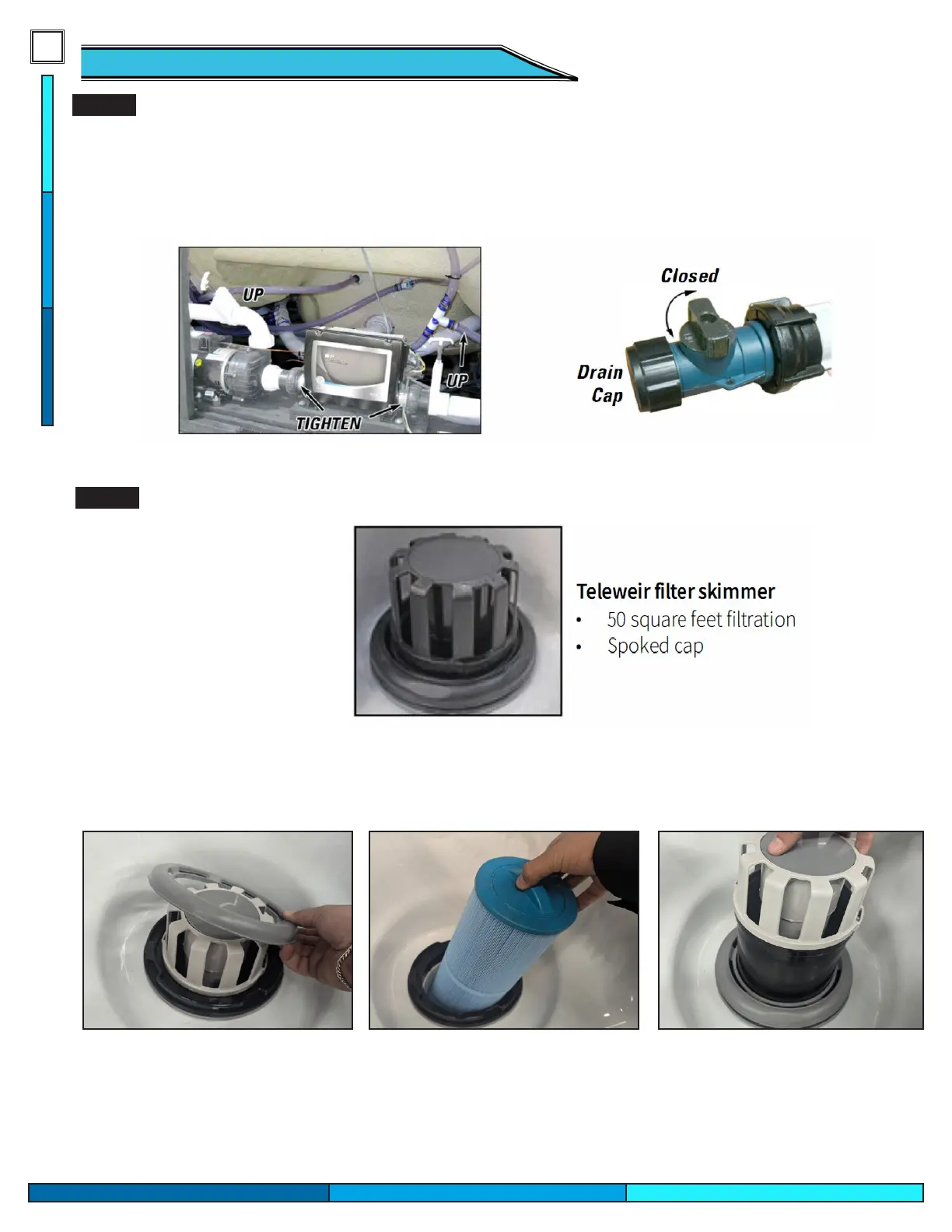 UP

UP

TIGHTEN

Closed

Drain Cap

Teleweir filter skimmer
• 50 square feet filtration
• Spoked cap