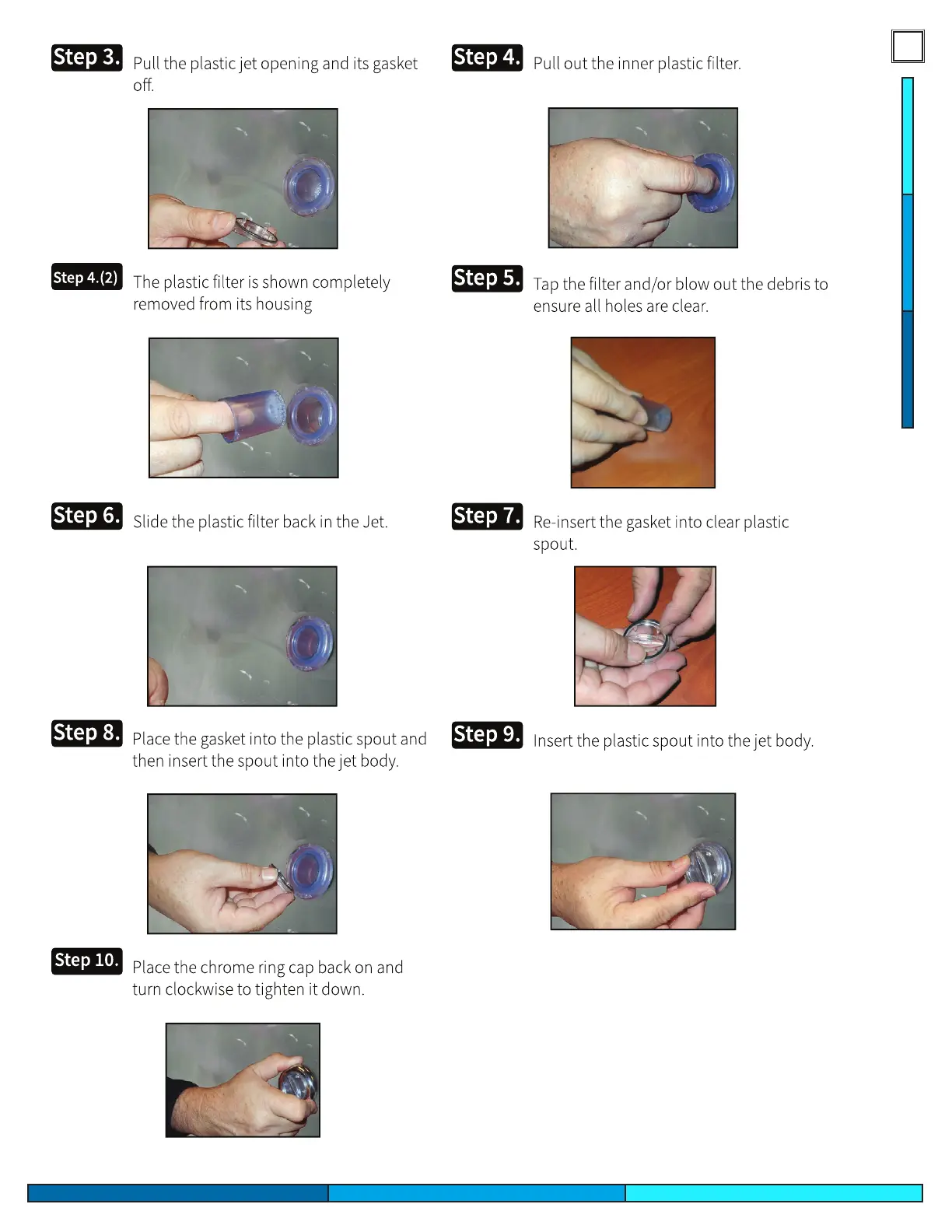 Step 3. Pull the plastic jet opening and its gasket off.

Step 4. Pull out the inner plastic filter.

Step 4.(2) The plastic filter is shown completely removed from its housing

Step 5. Tap the filter and/or blow out the debris to ensure all holes are clear.

Step 6. Slide the plastic filter back in the Jet.

Step 7. Re-insert the gasket into clear plastic spout.

Step 8. Place the gasket into the plastic spout and then insert the spout into the jet body.

Step 9. Insert the plastic spout into the jet body.

Step 10. Place the chrome ring cap back on and turn clockwise to tighten it down.