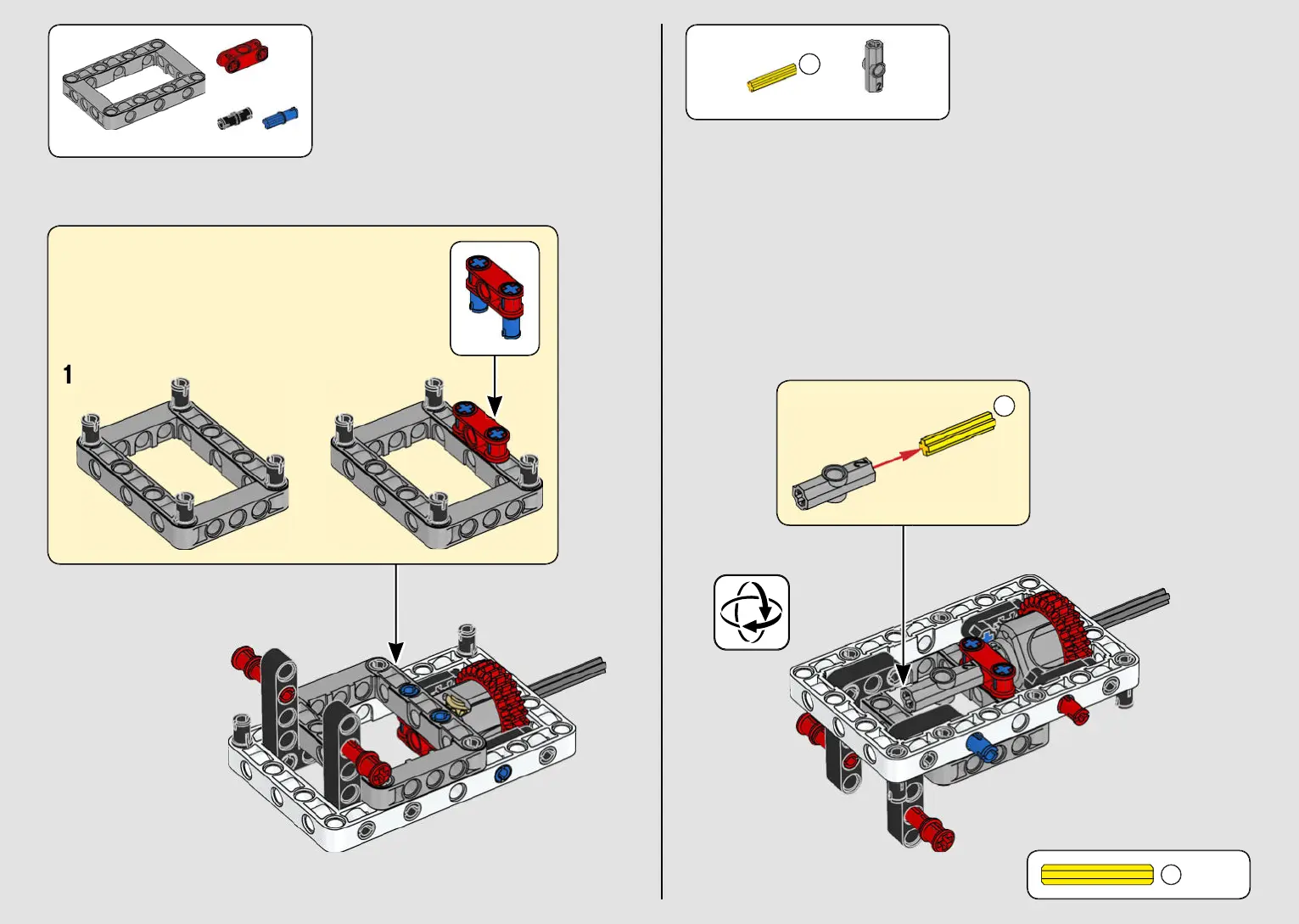 1