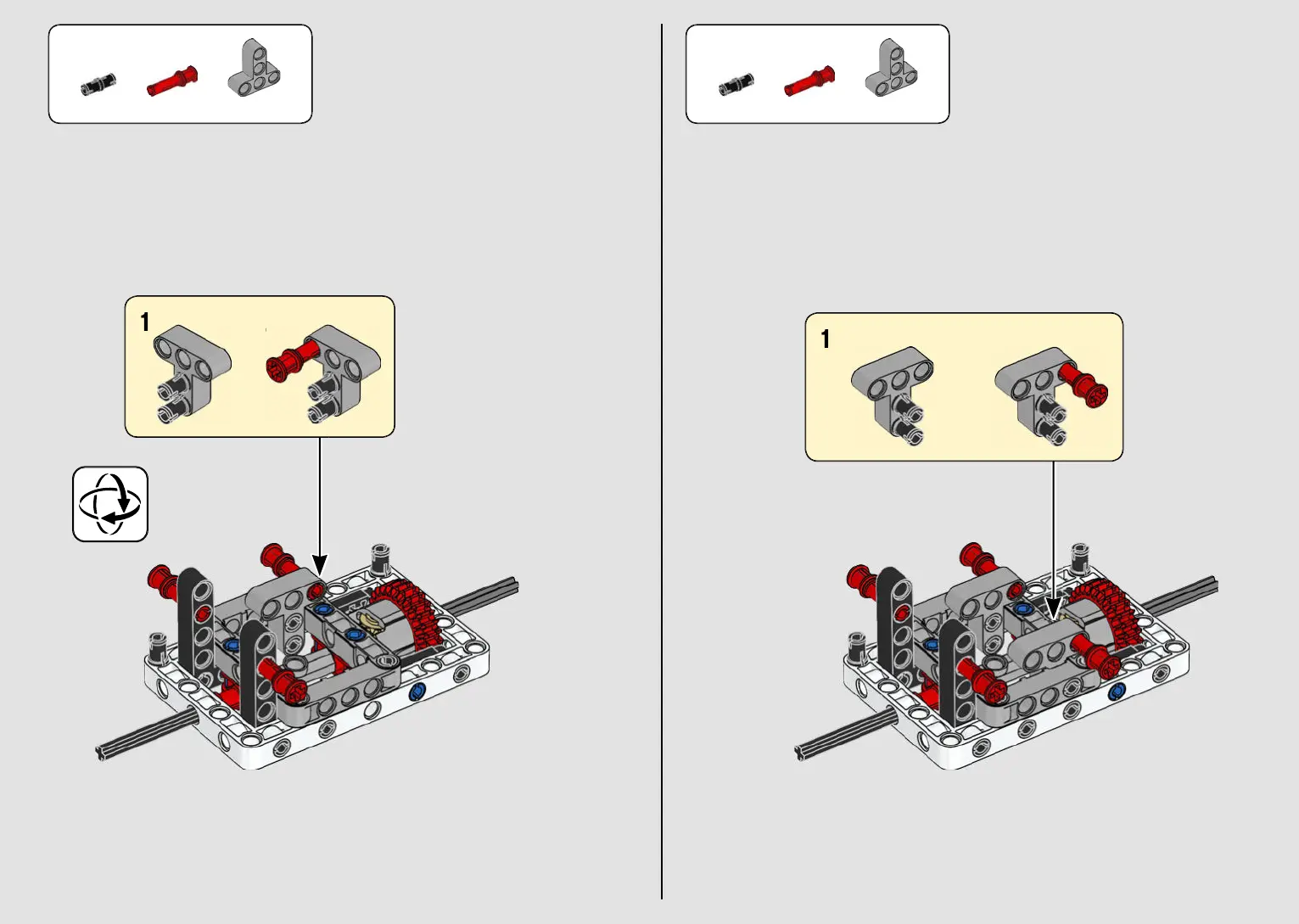 1

1