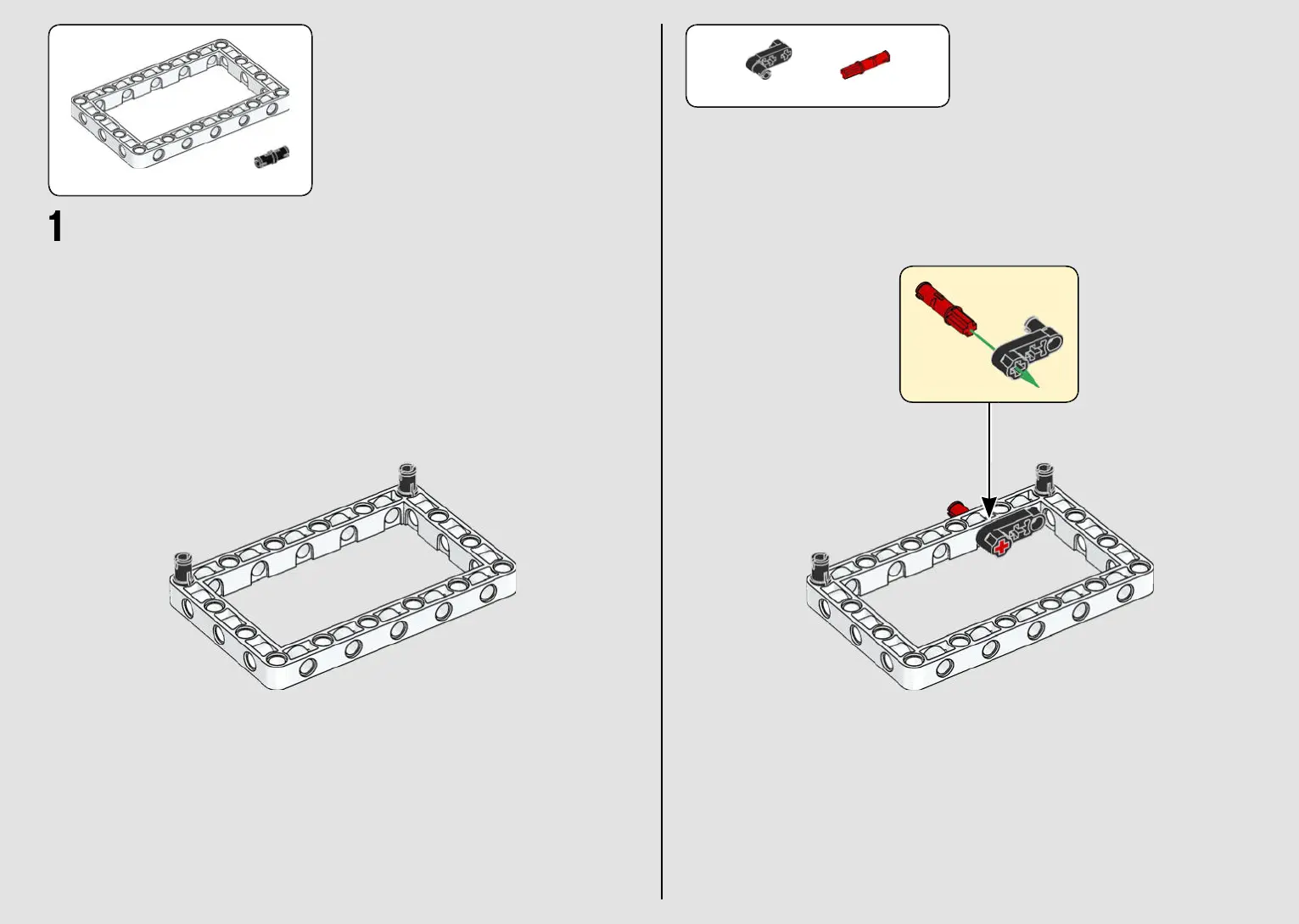 1