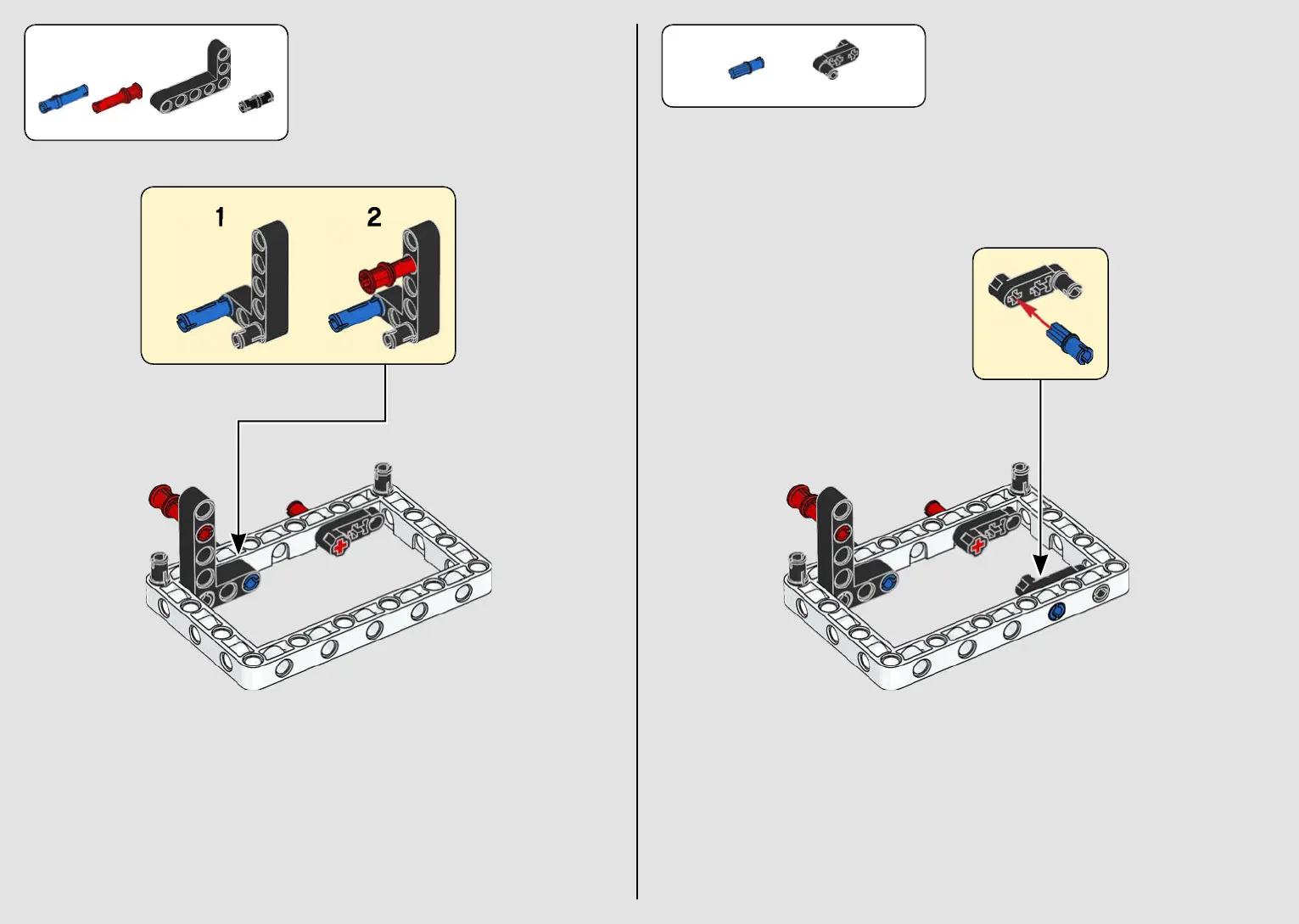 1

2