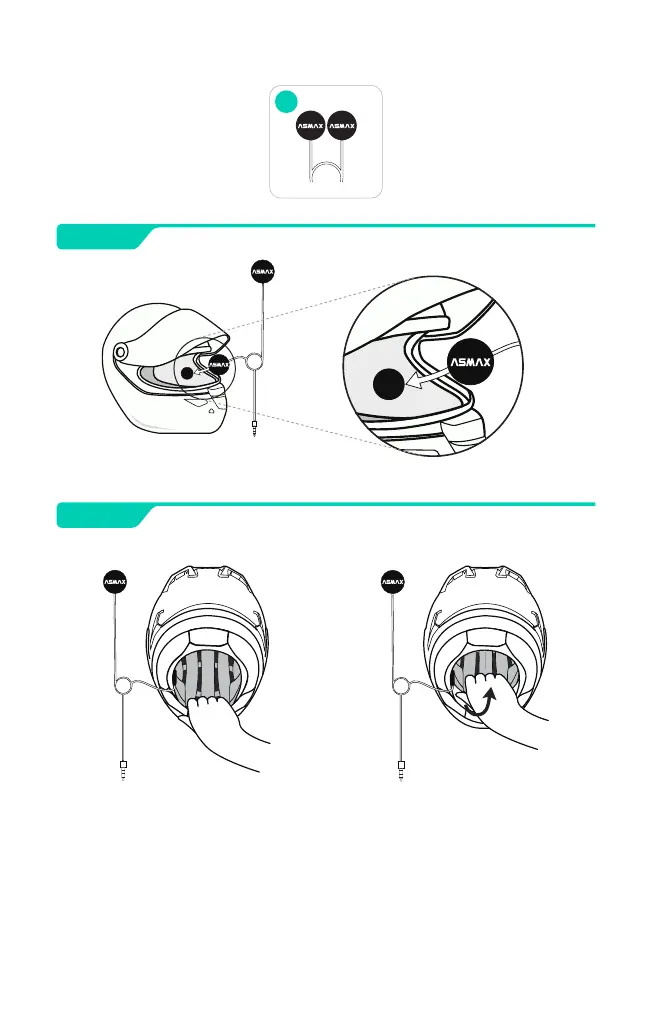 ASMAX ASMAX

ASMAX

ASMAX

ASMAX

ASMAX

ASMAX