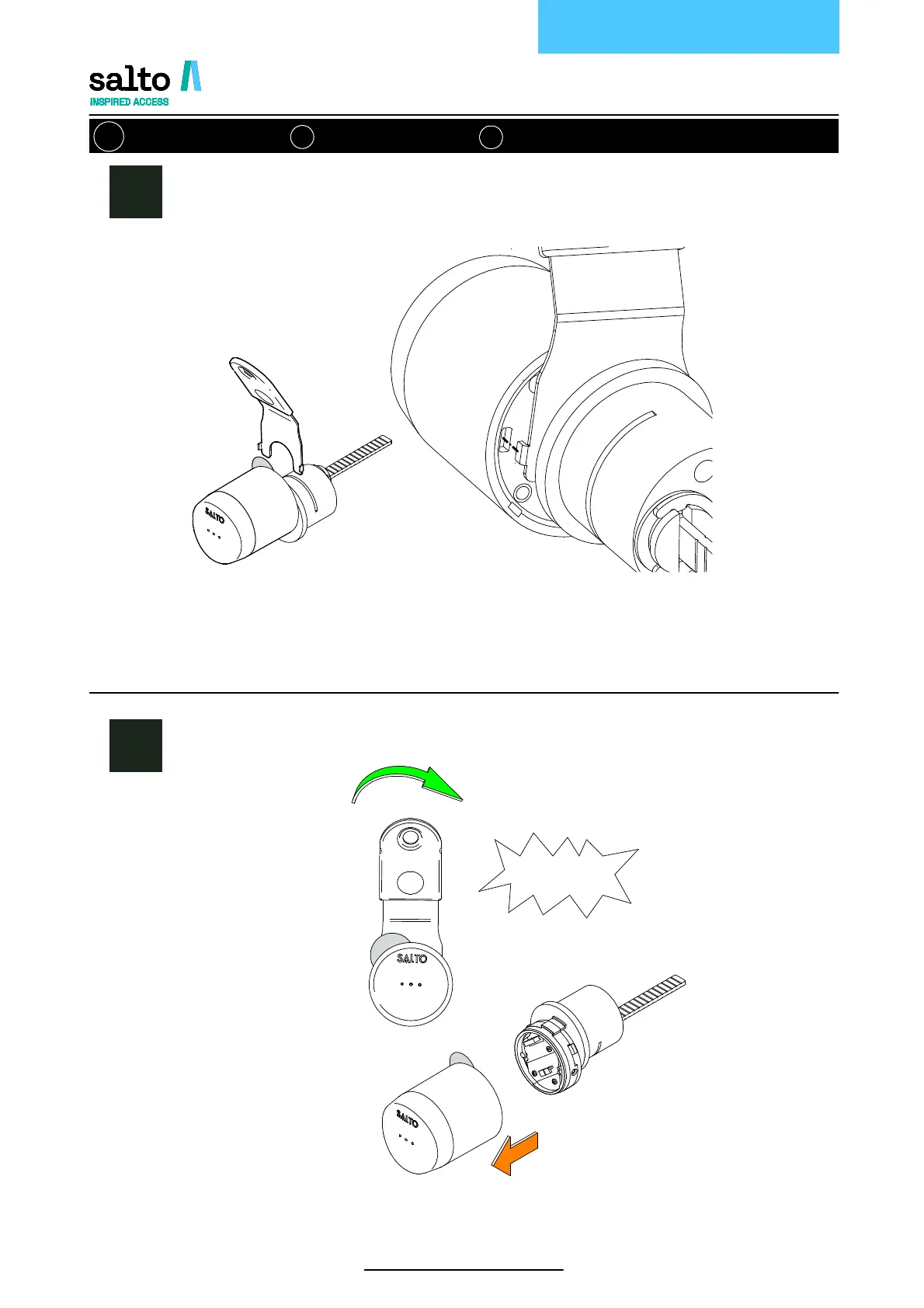 salto
INSPIRED ACCESS

SALTO

SALTO

SALTO