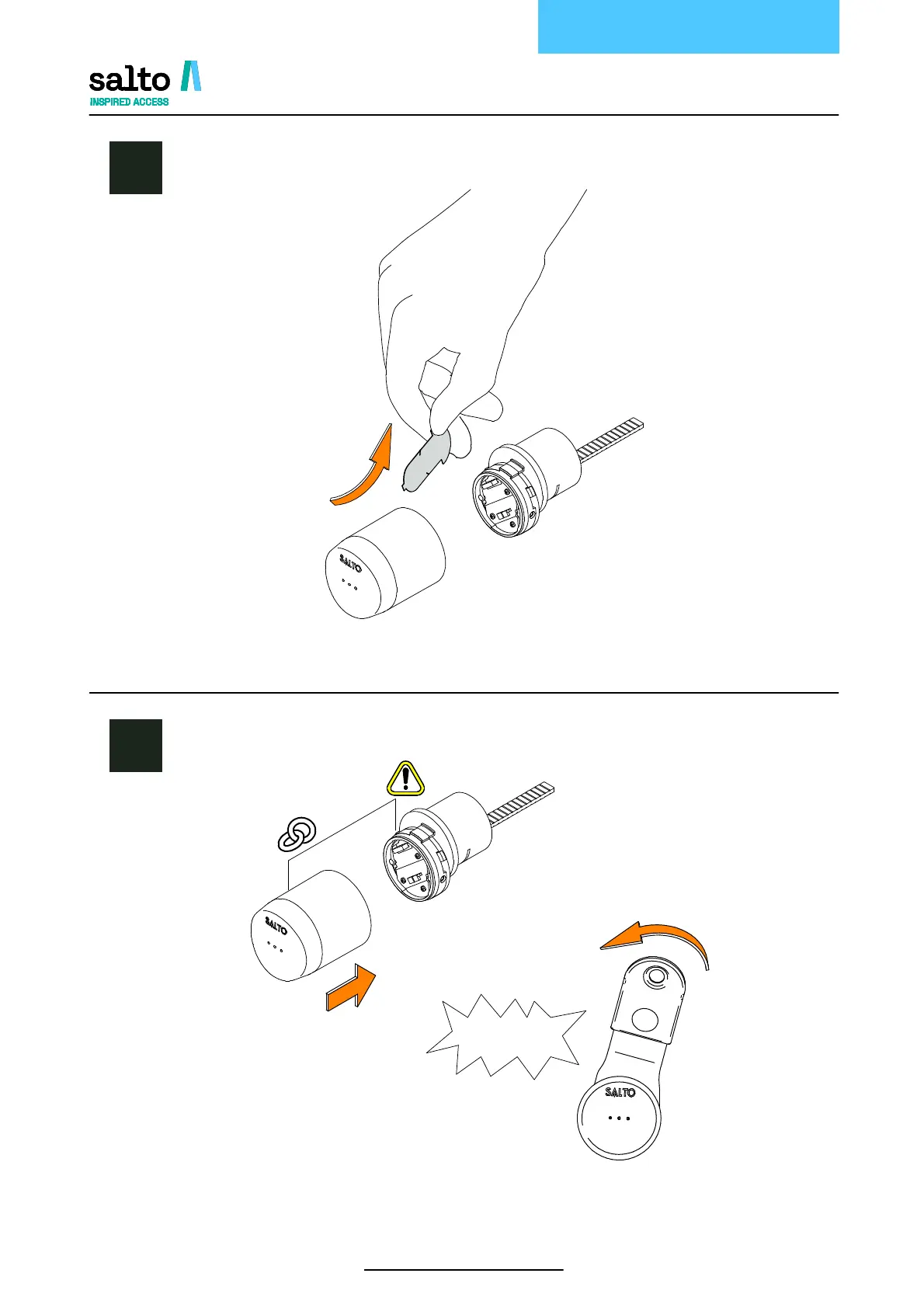 salto
INSPIRED ACCESS

SALTO

SALTO

SALTO