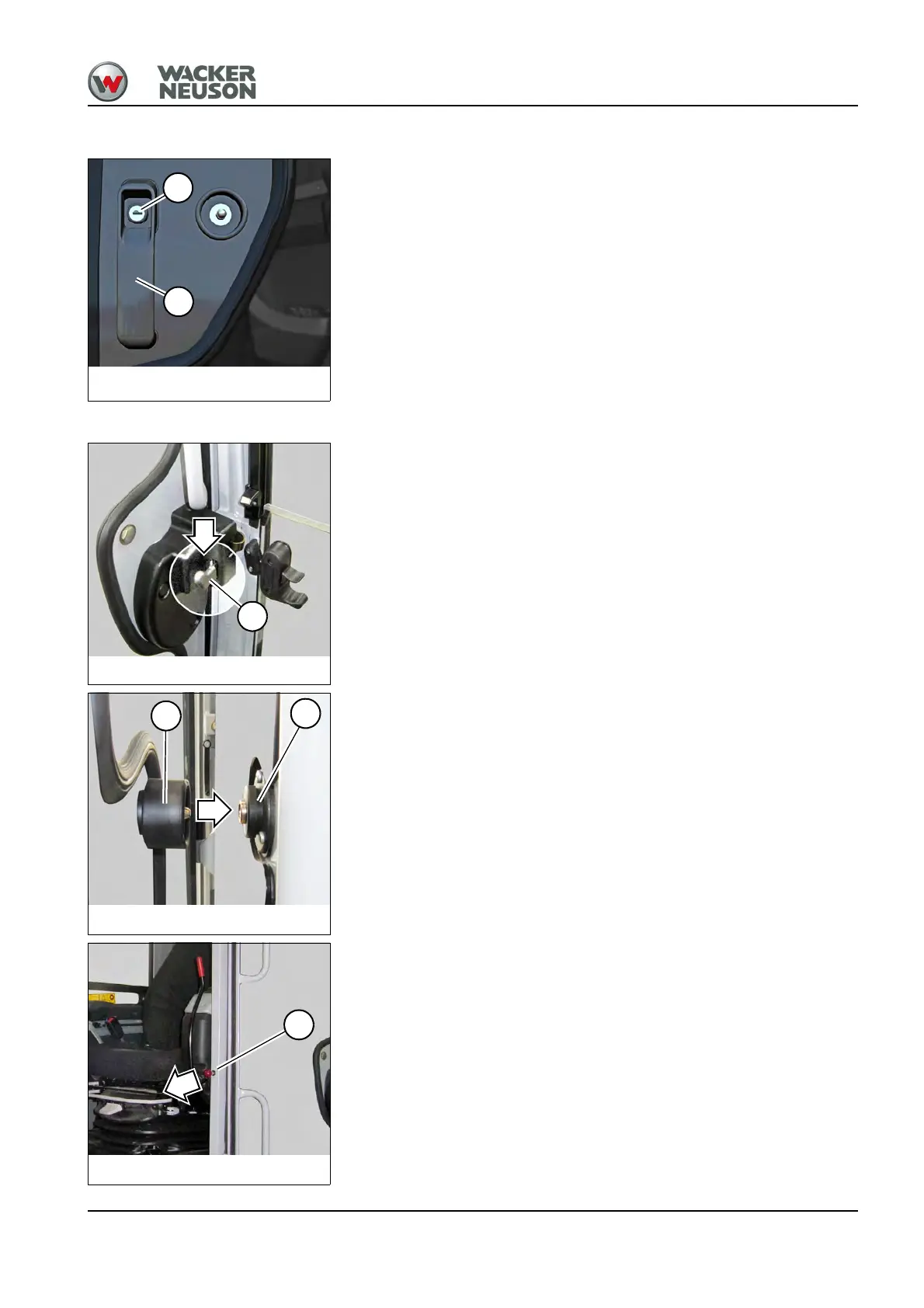 WACKER NEUSON