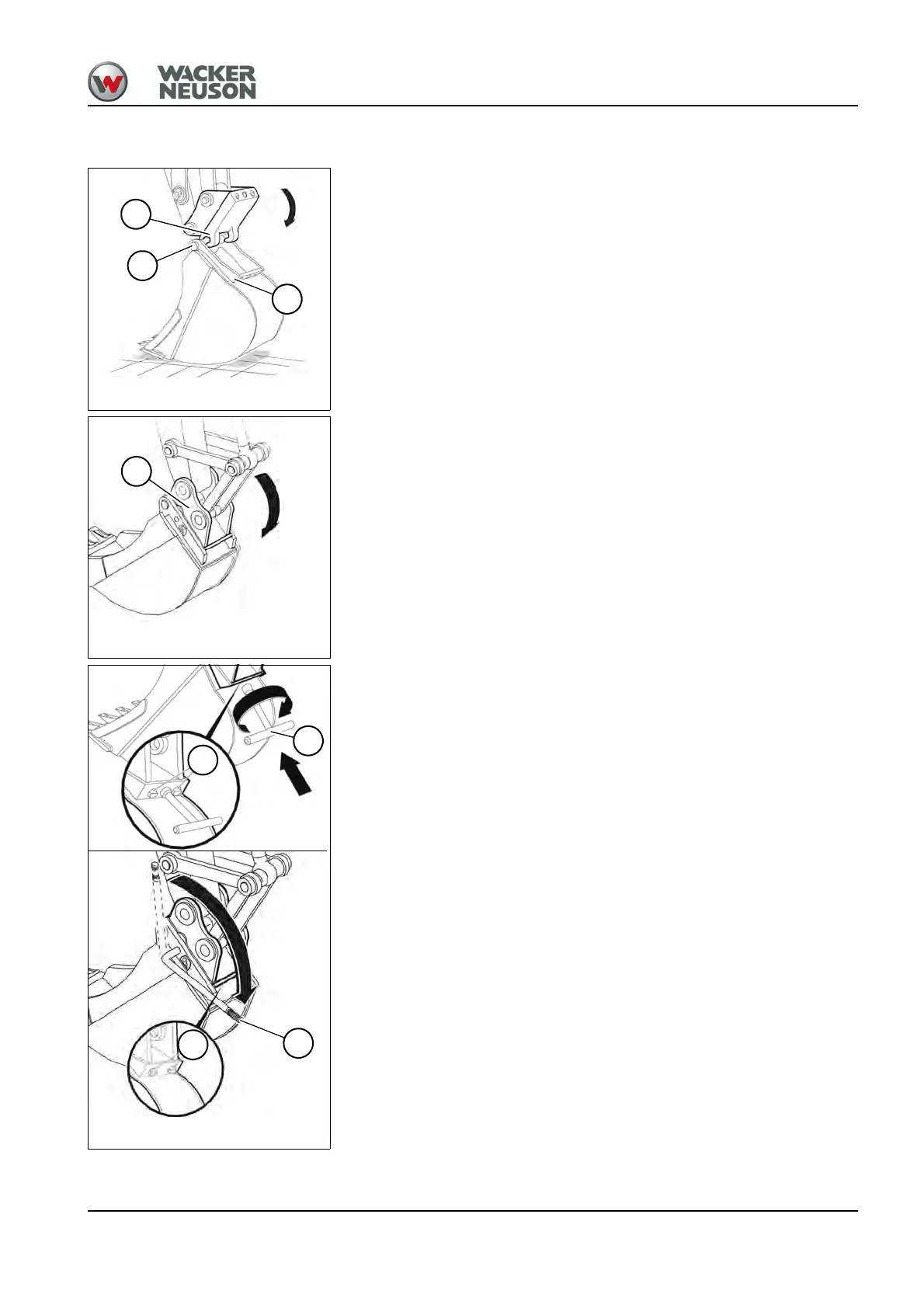 WACKER NEUSON