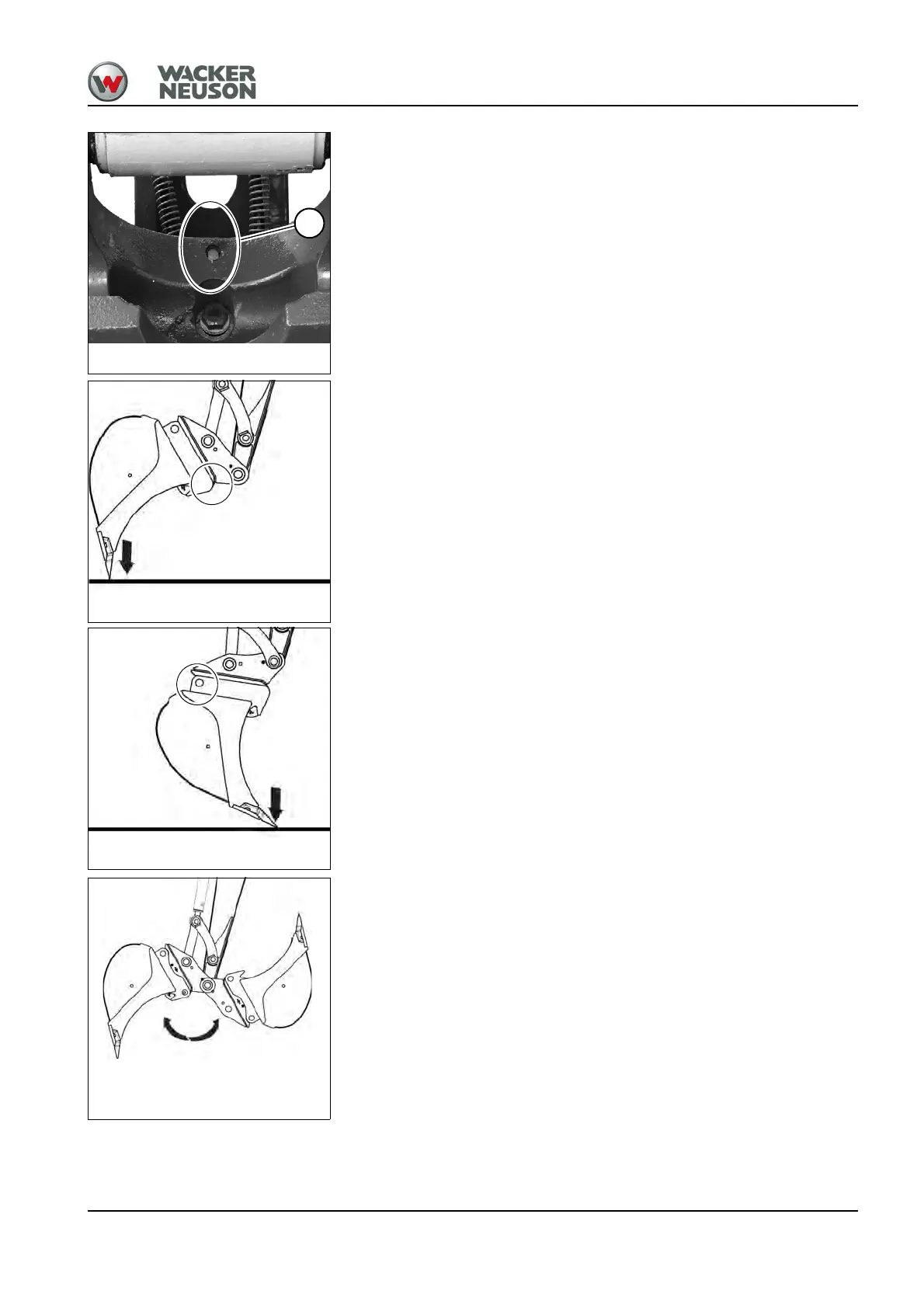 WACKER NEUSON