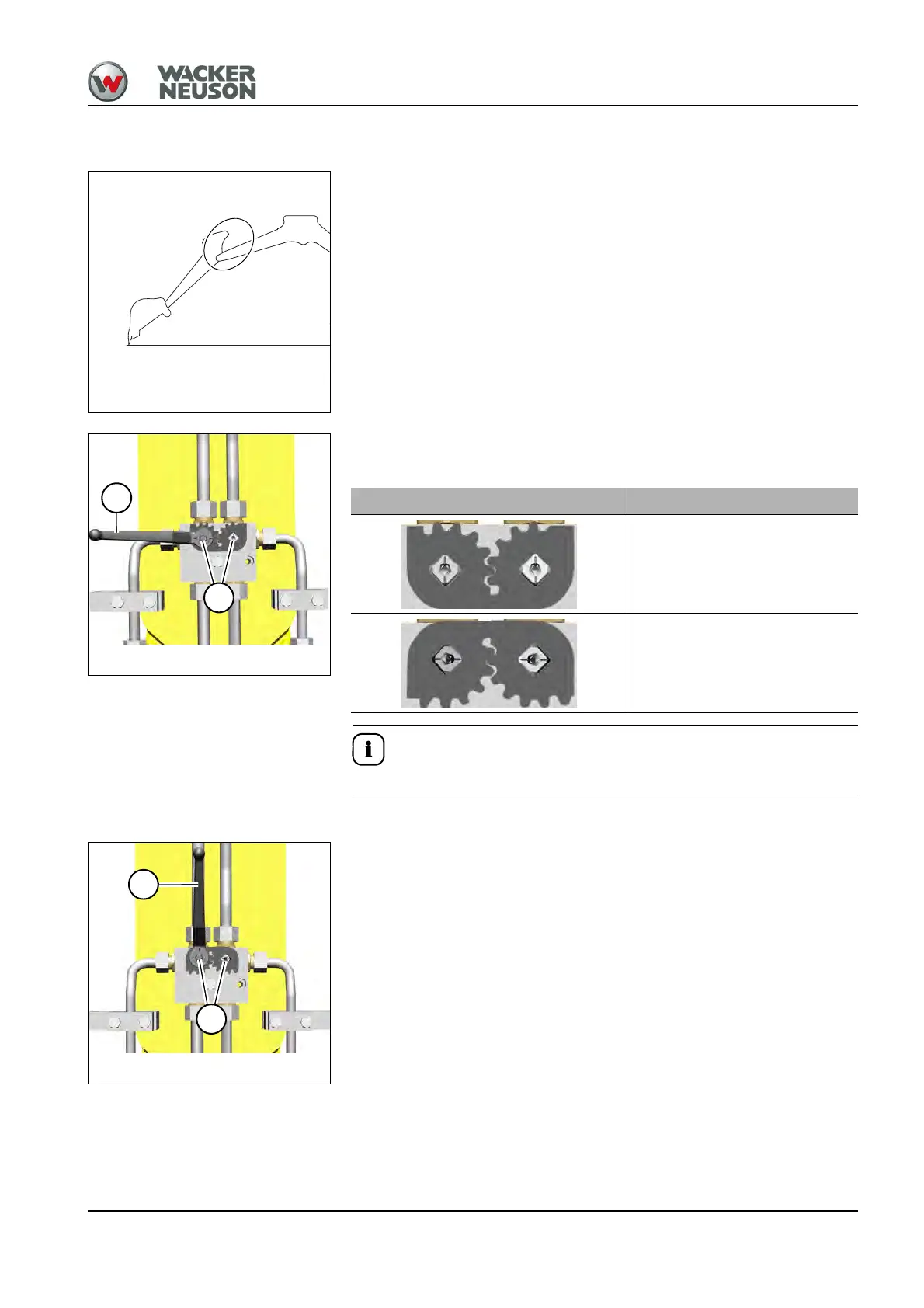 WACKER NEUSON