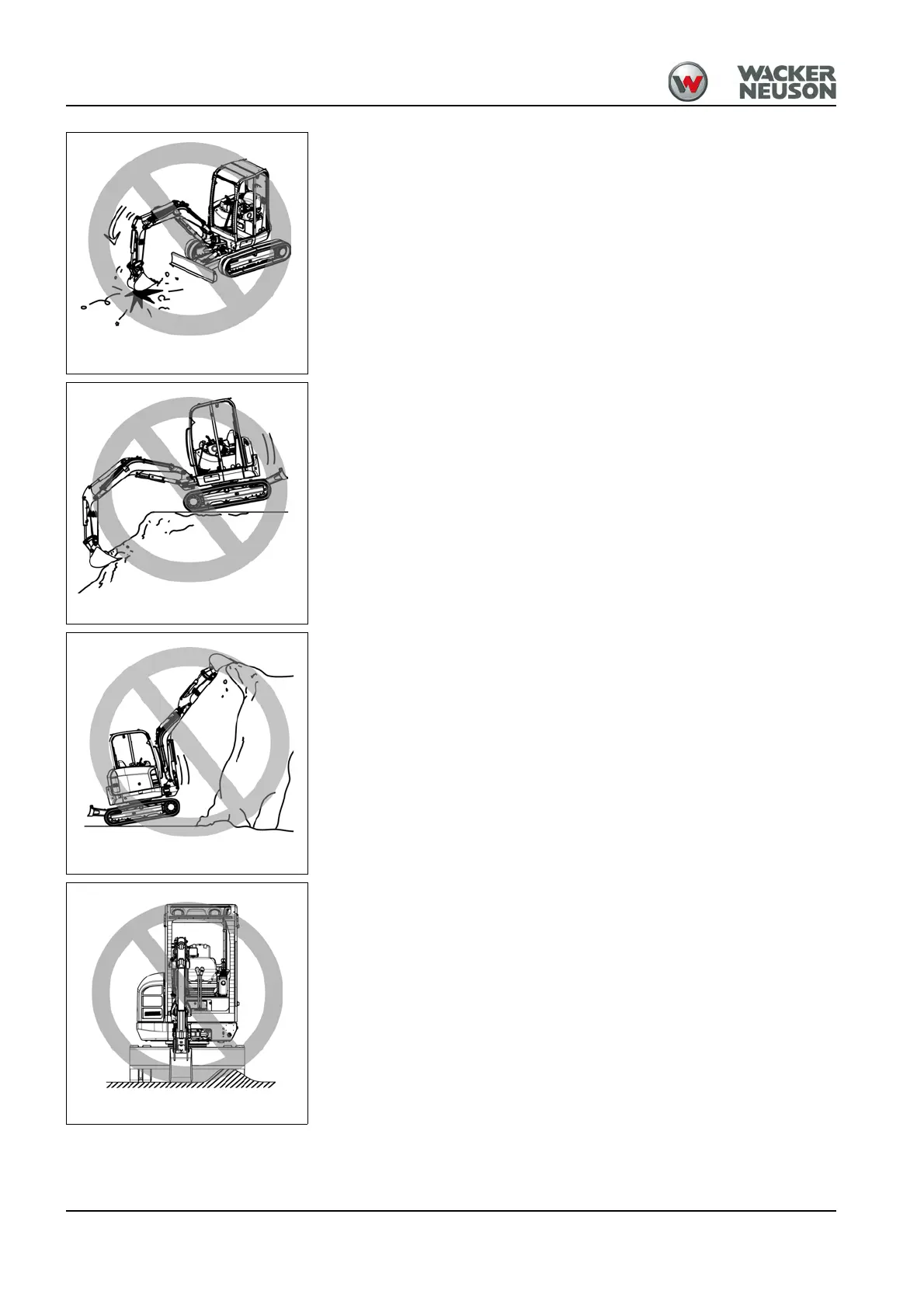 WACKER NEUSON