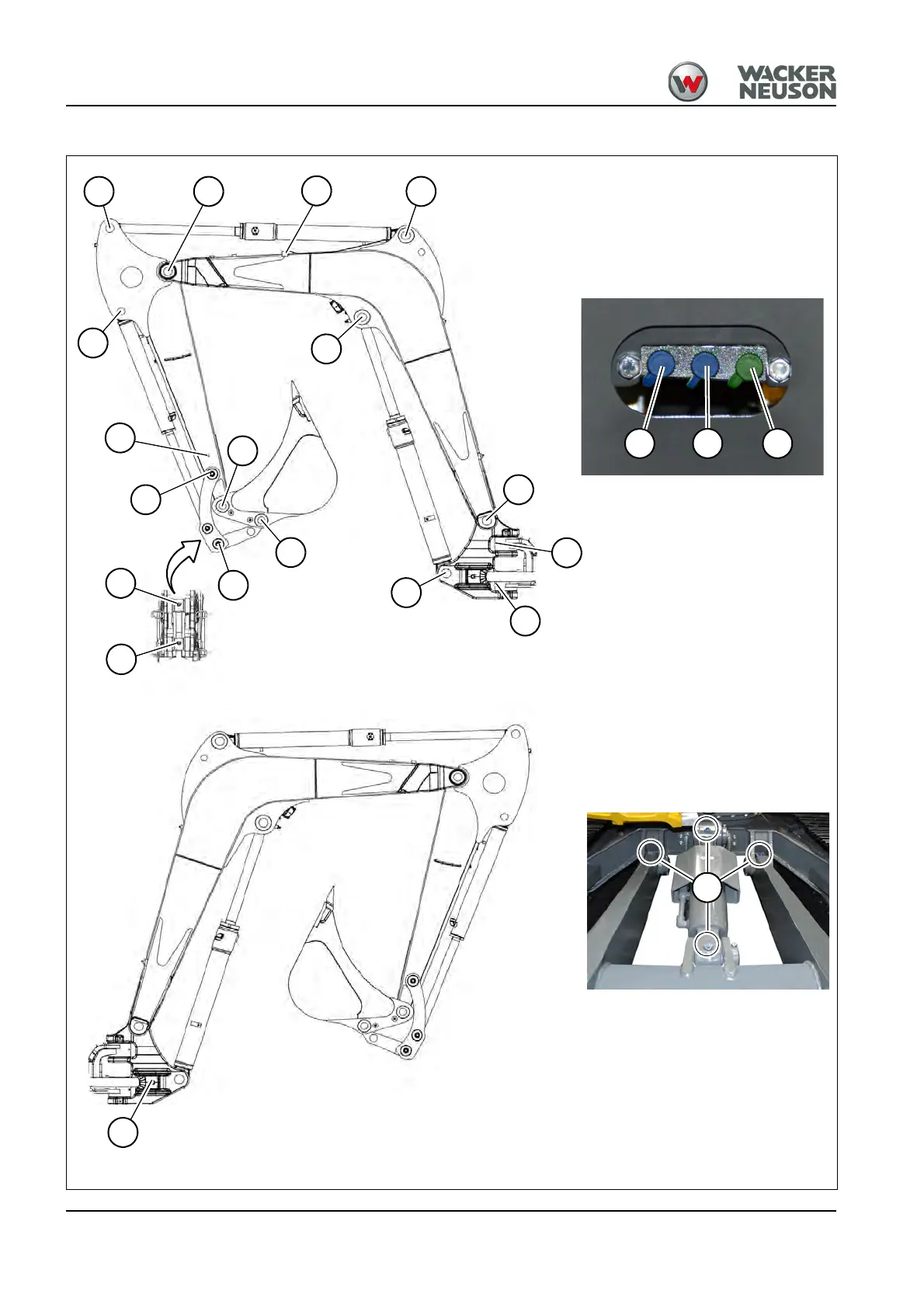 WACKER NEUSON