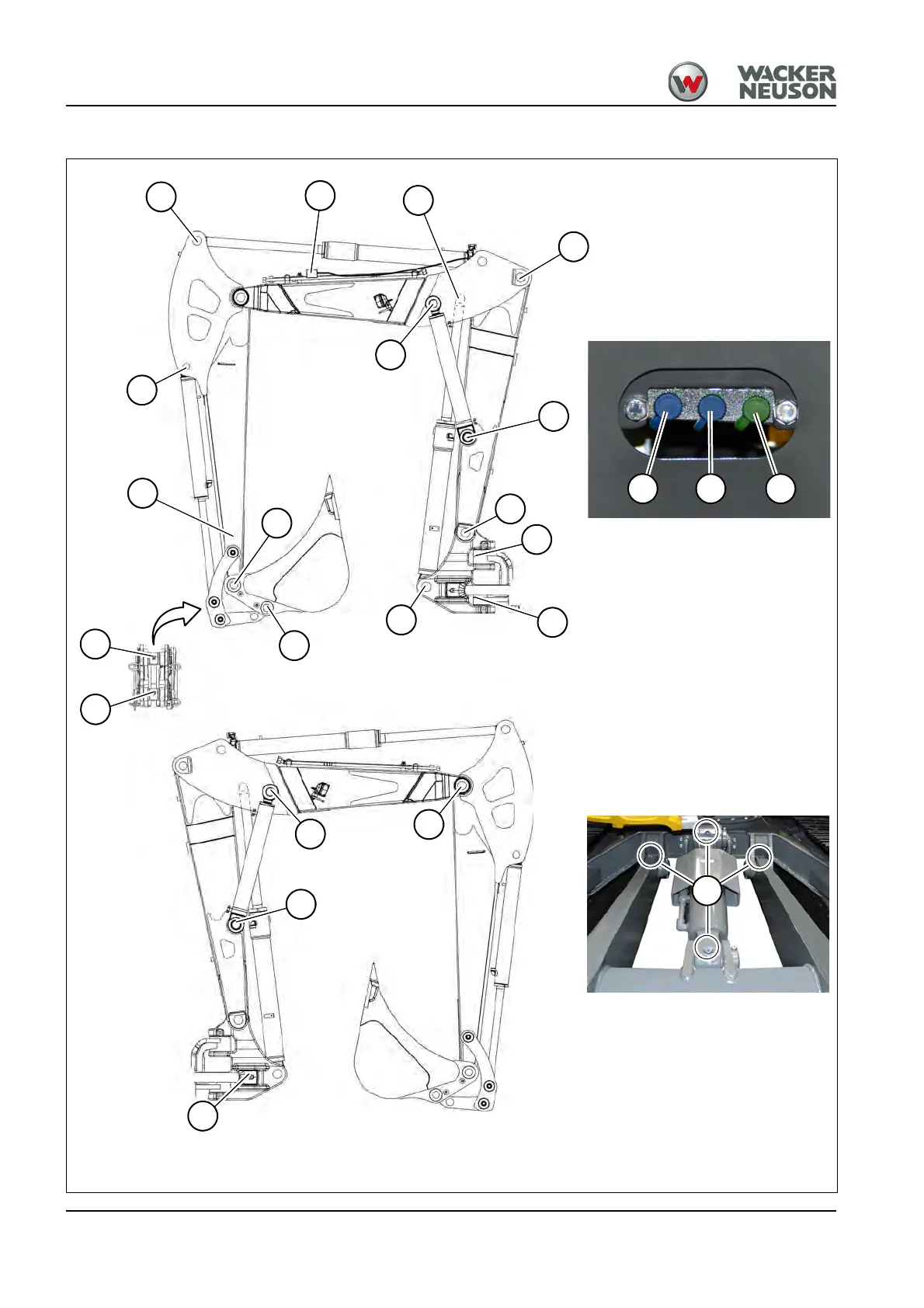 WACKER NEUSON