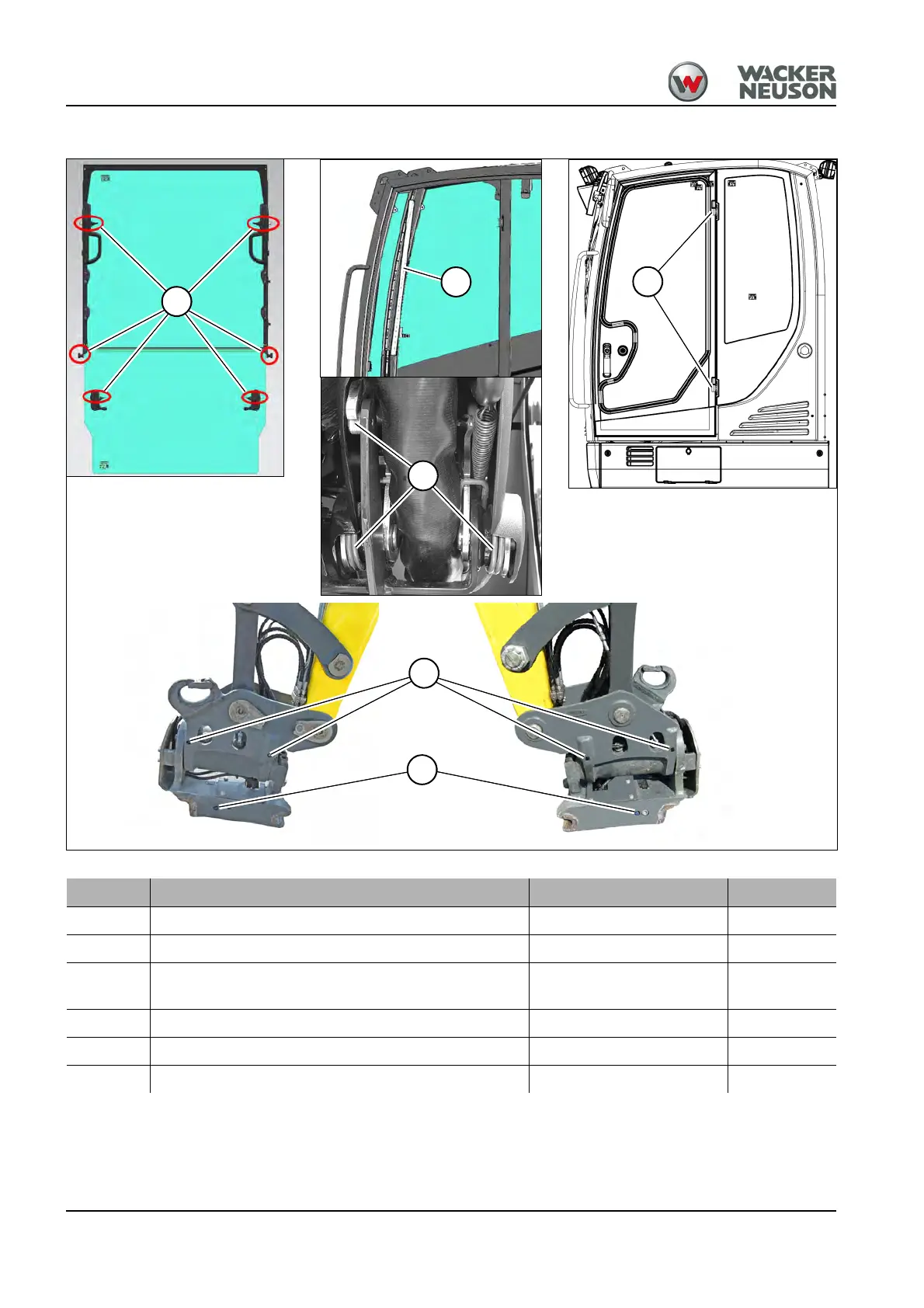 WACKER NEUSON