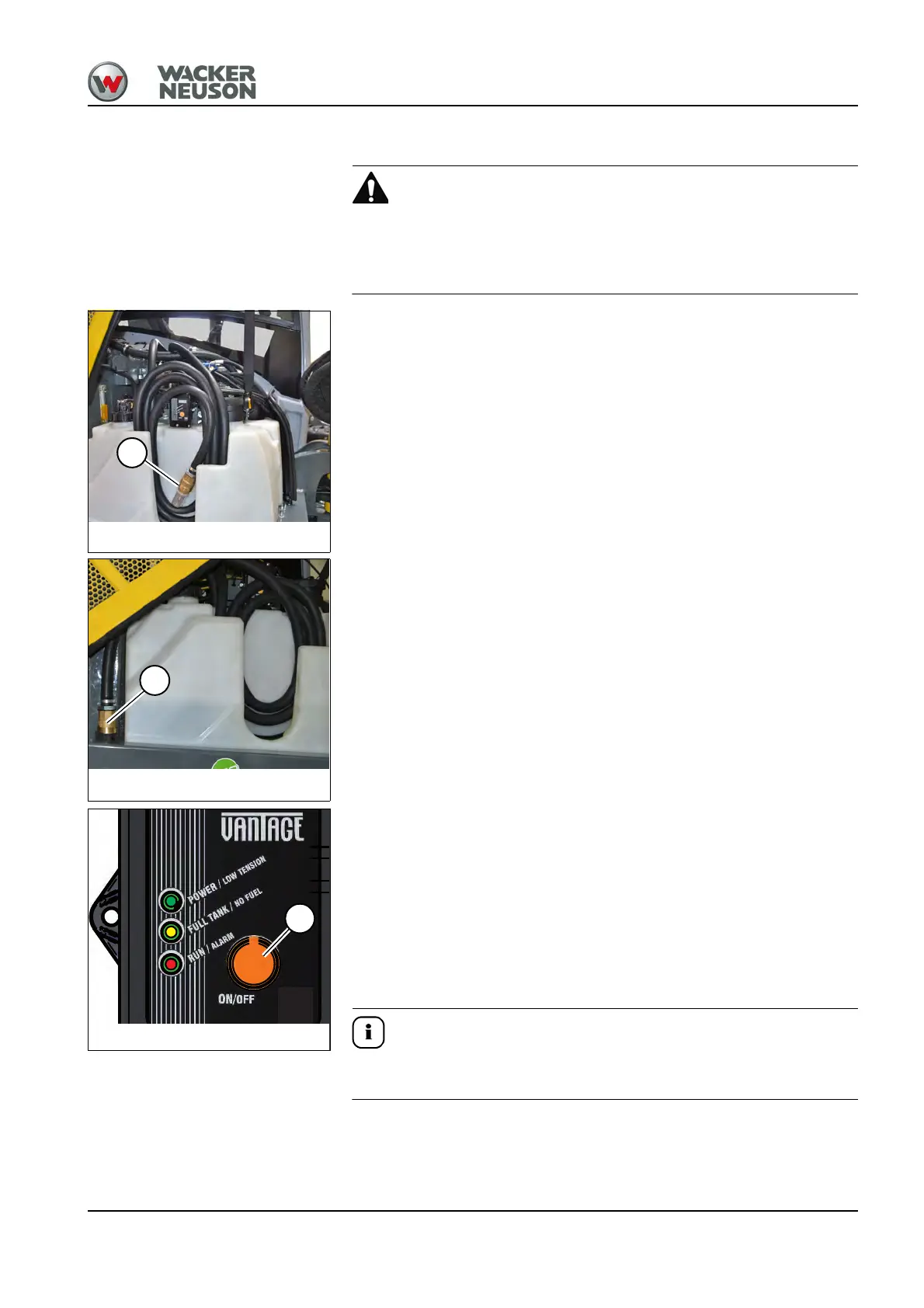 WACKER NEUSON

VANTAGE

POWER / LOW TENSION
FULL TANK / NO FUEL
RUN / ALARM

ON/OFF