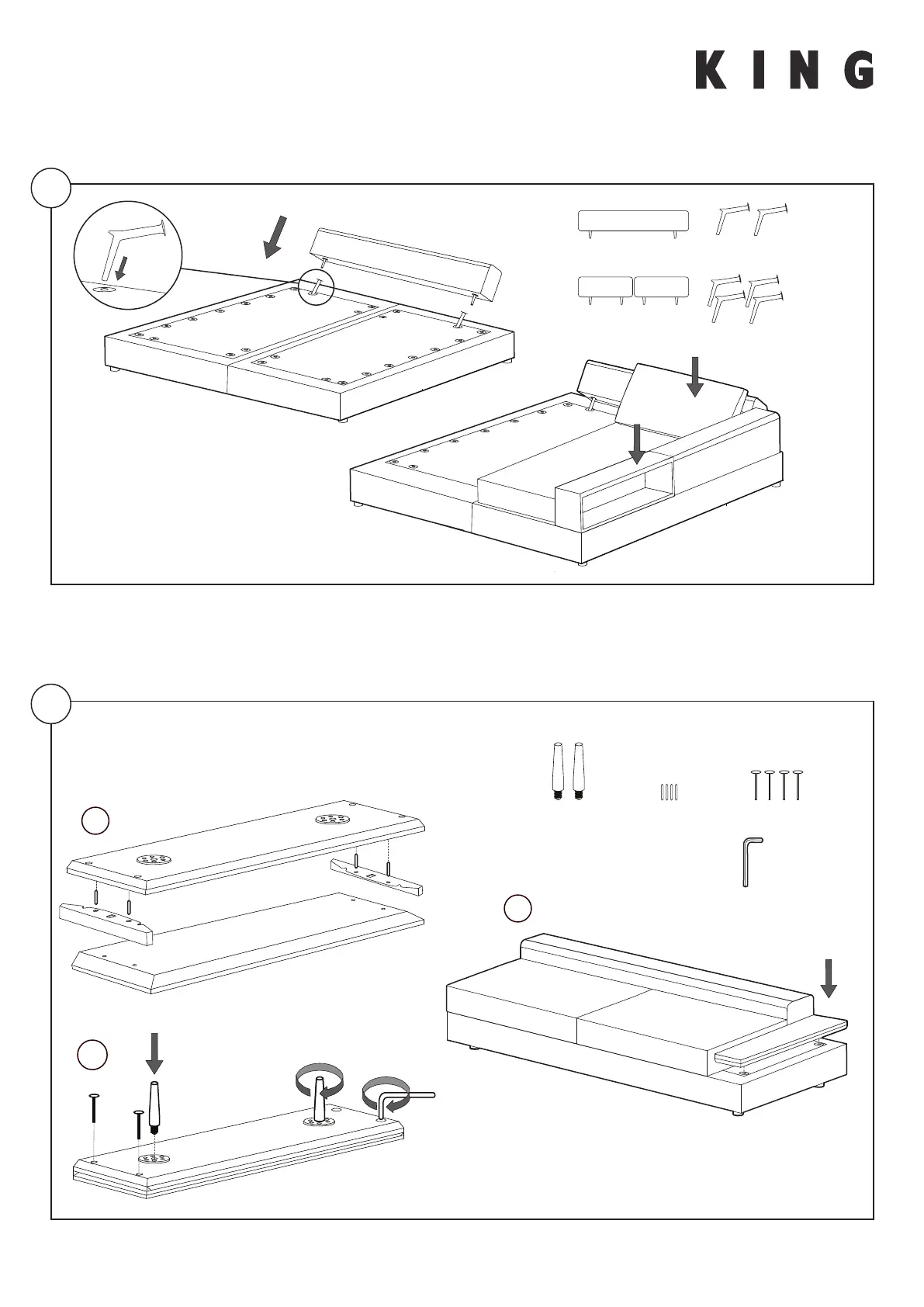 KING