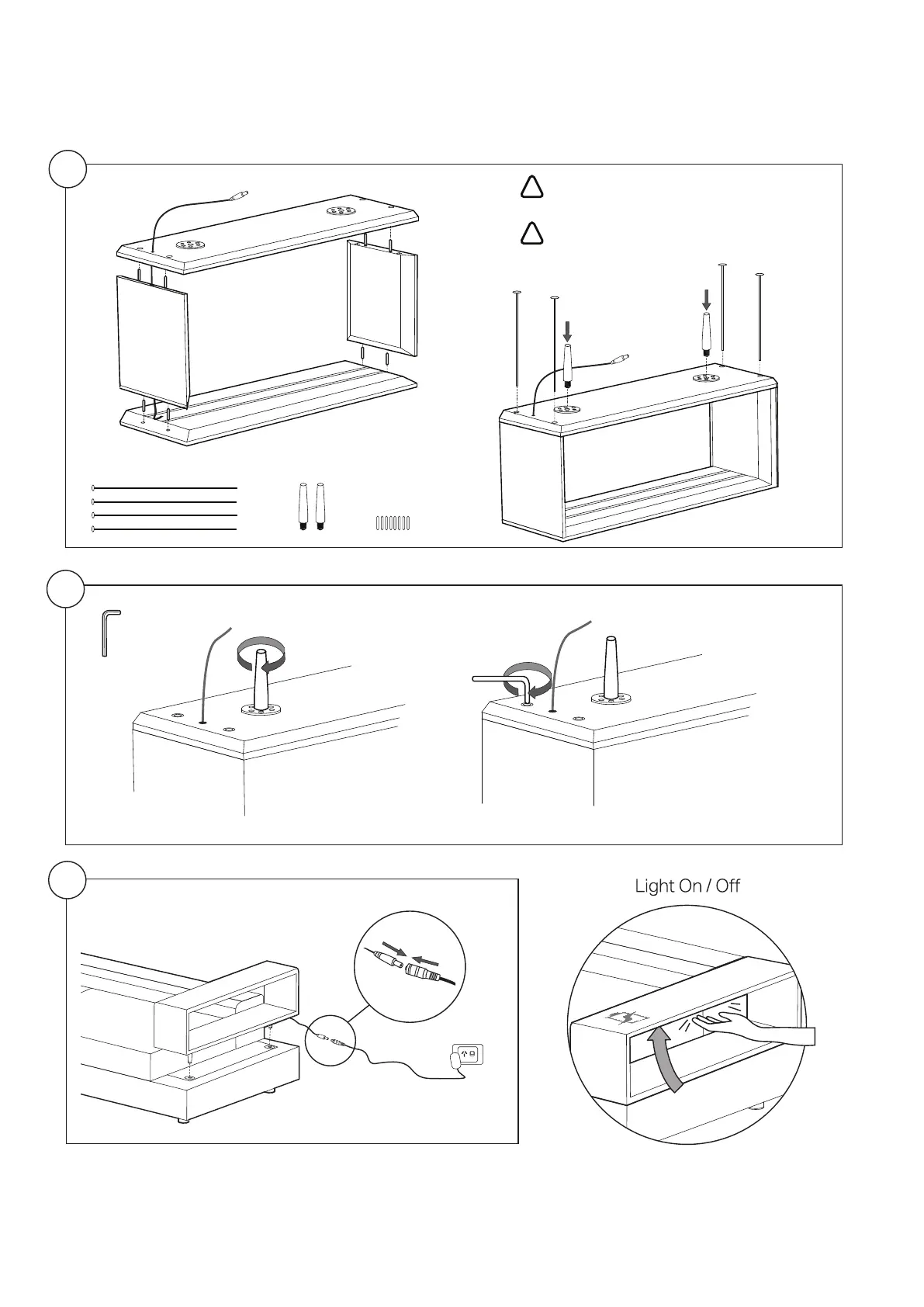 Light On / Off