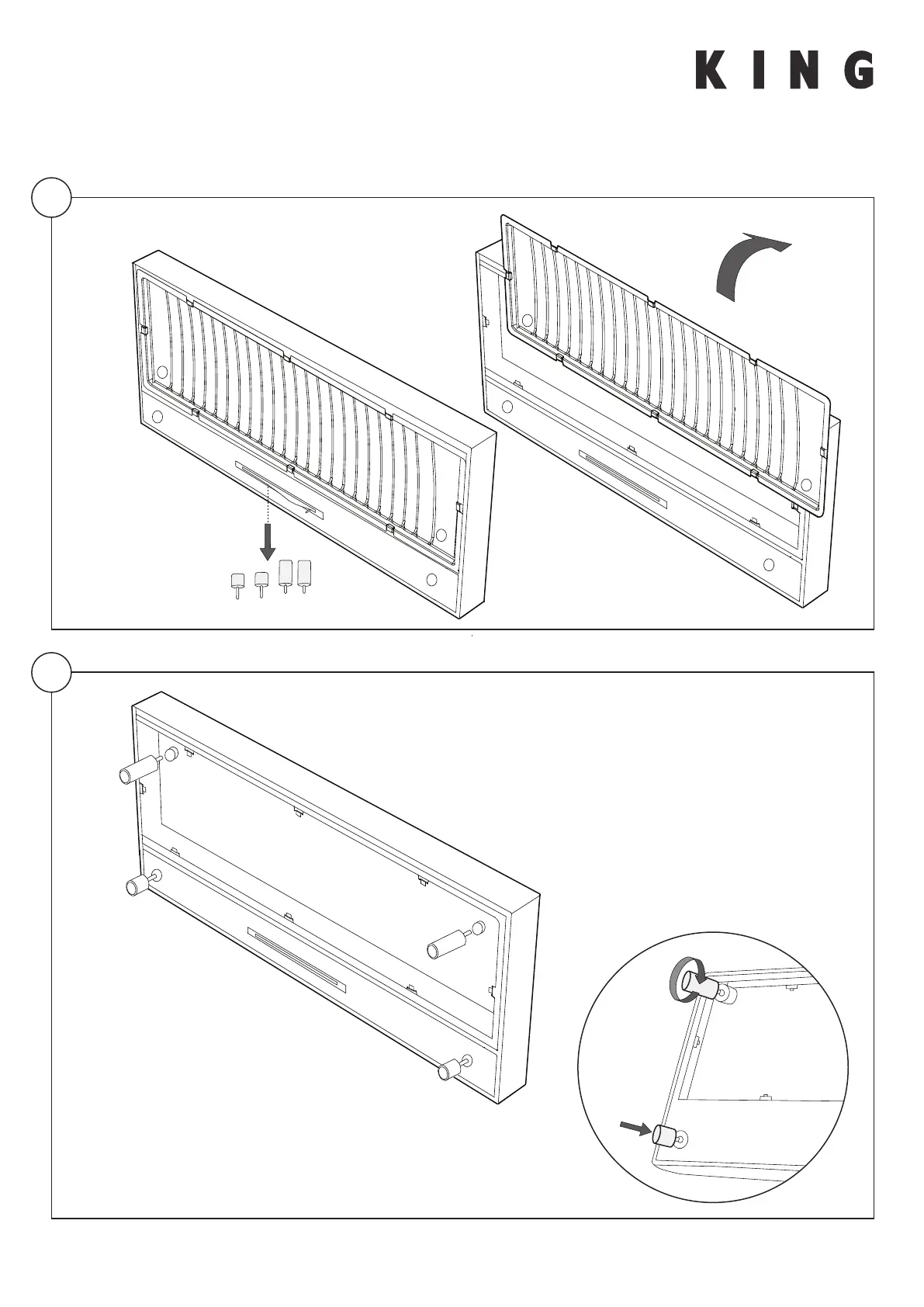 KING