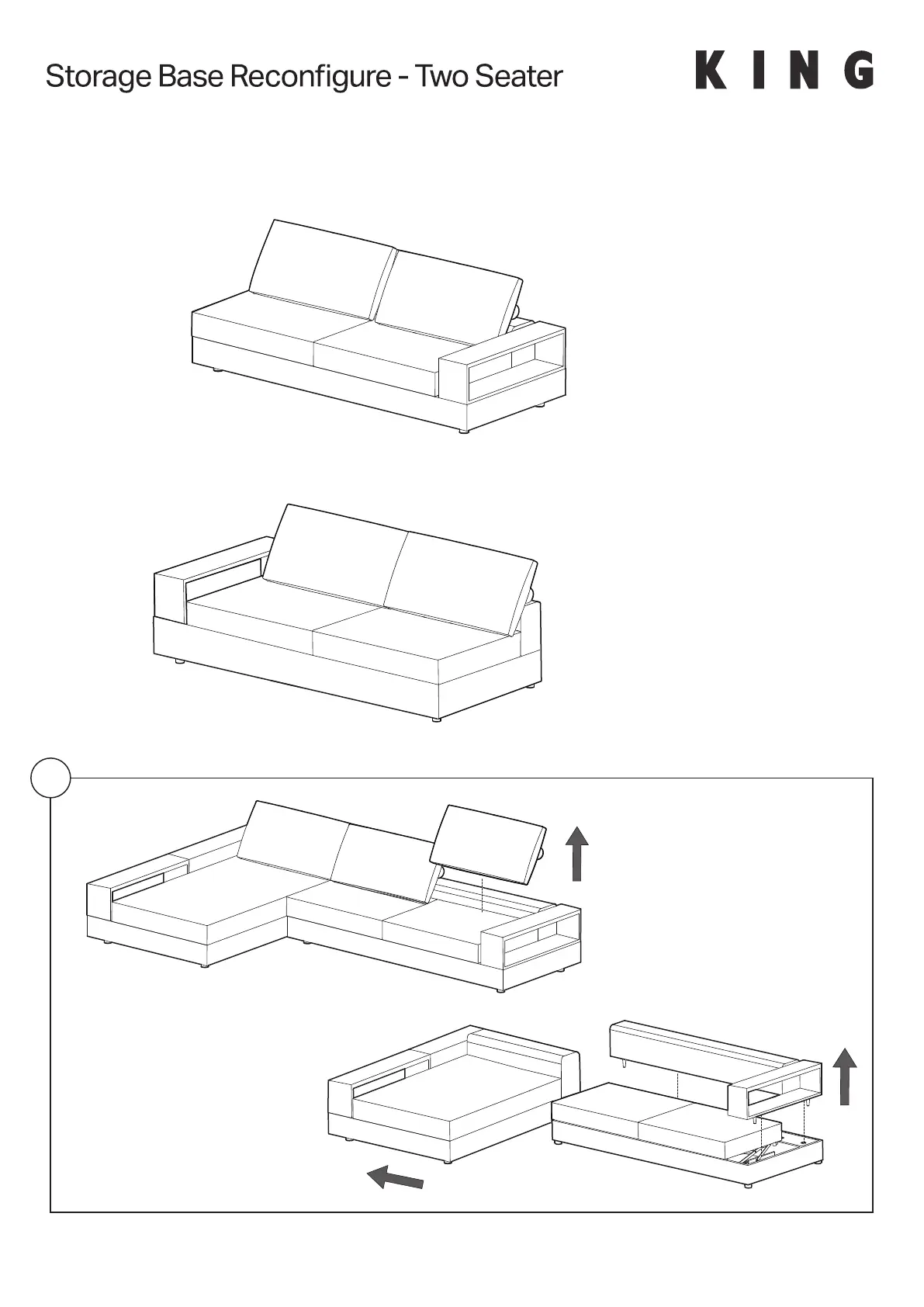 Storage Base Reconfigure - Two Seater

KING