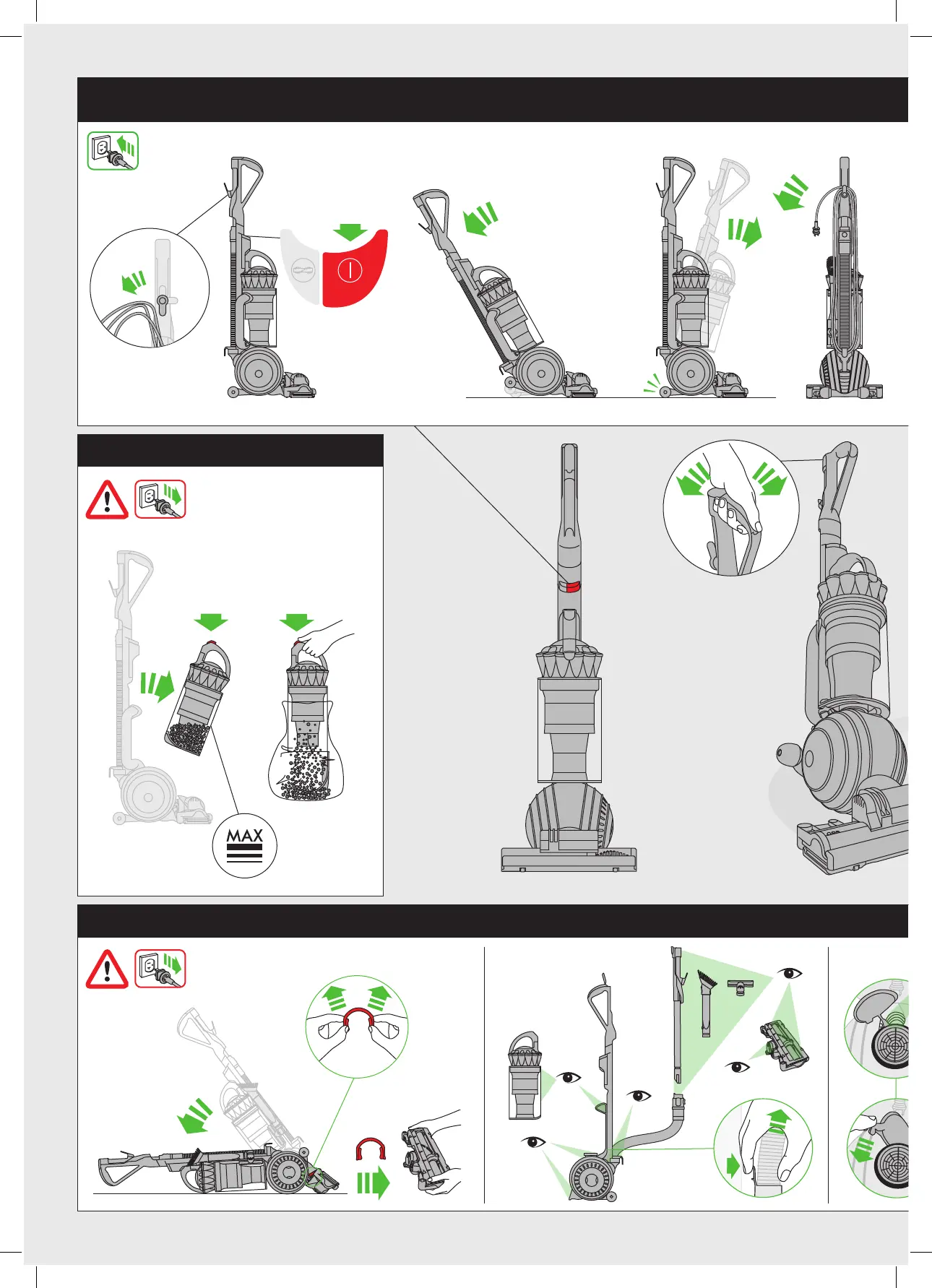 MAX