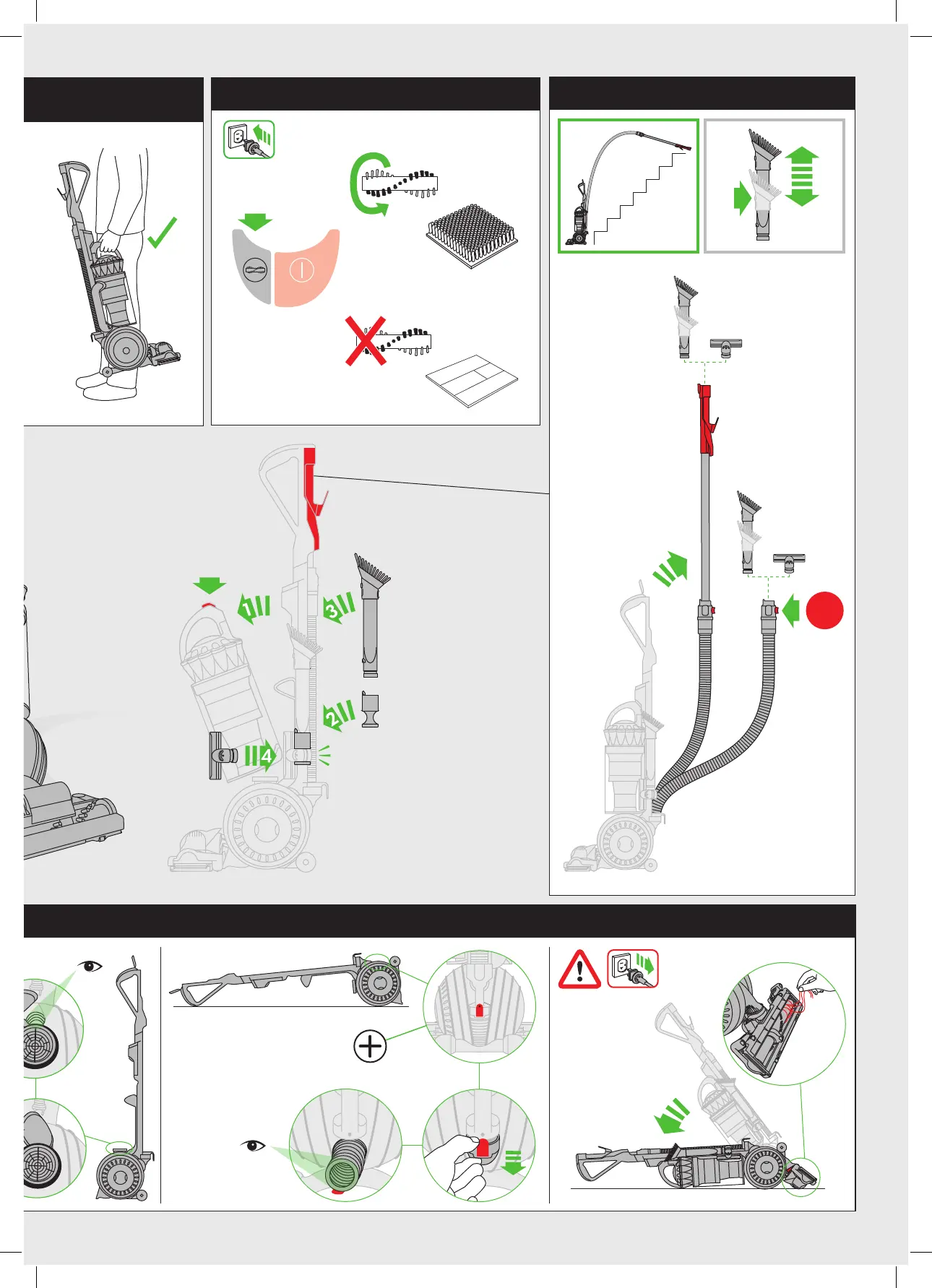 1
3
2
4