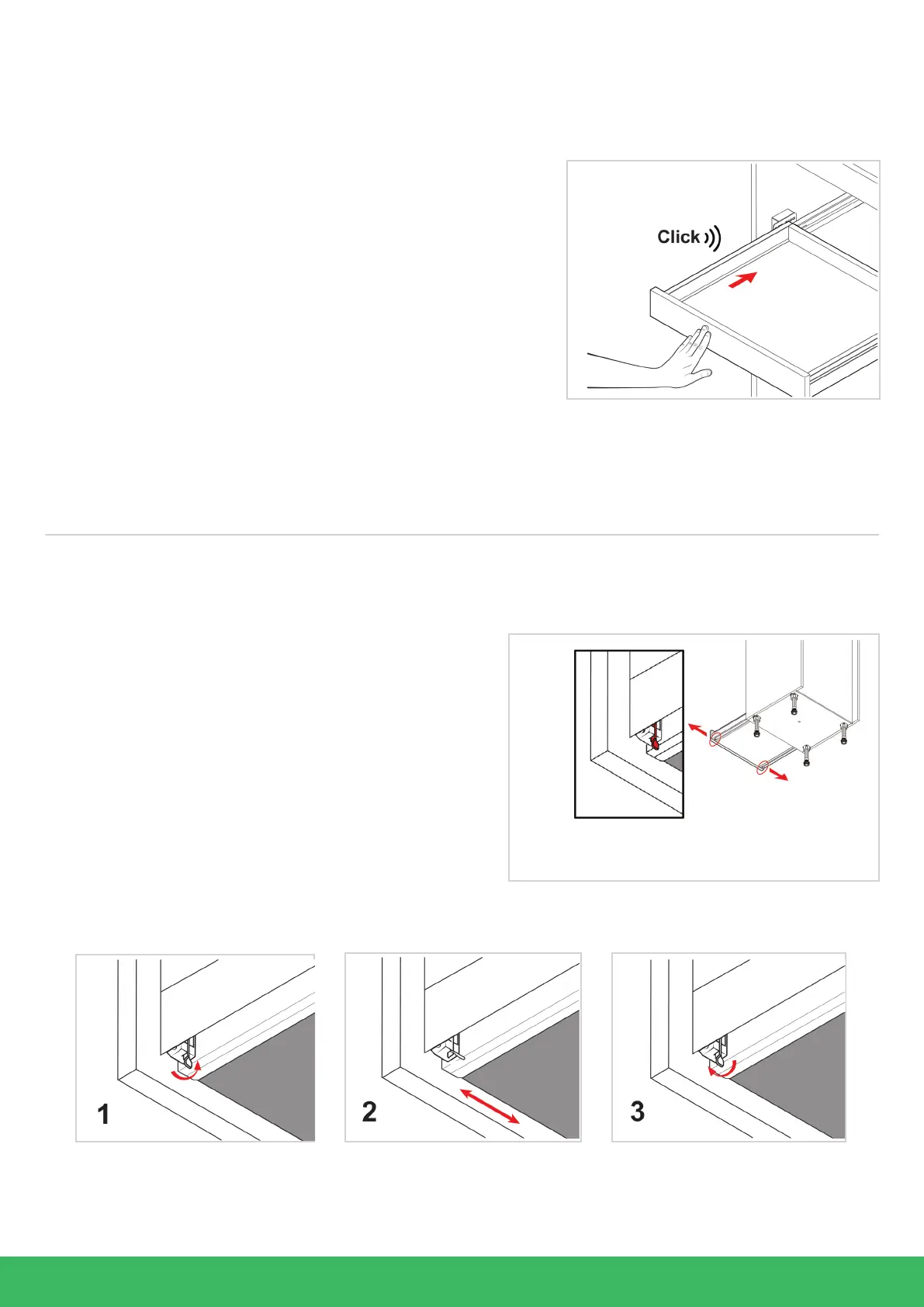 Click

1

2

3