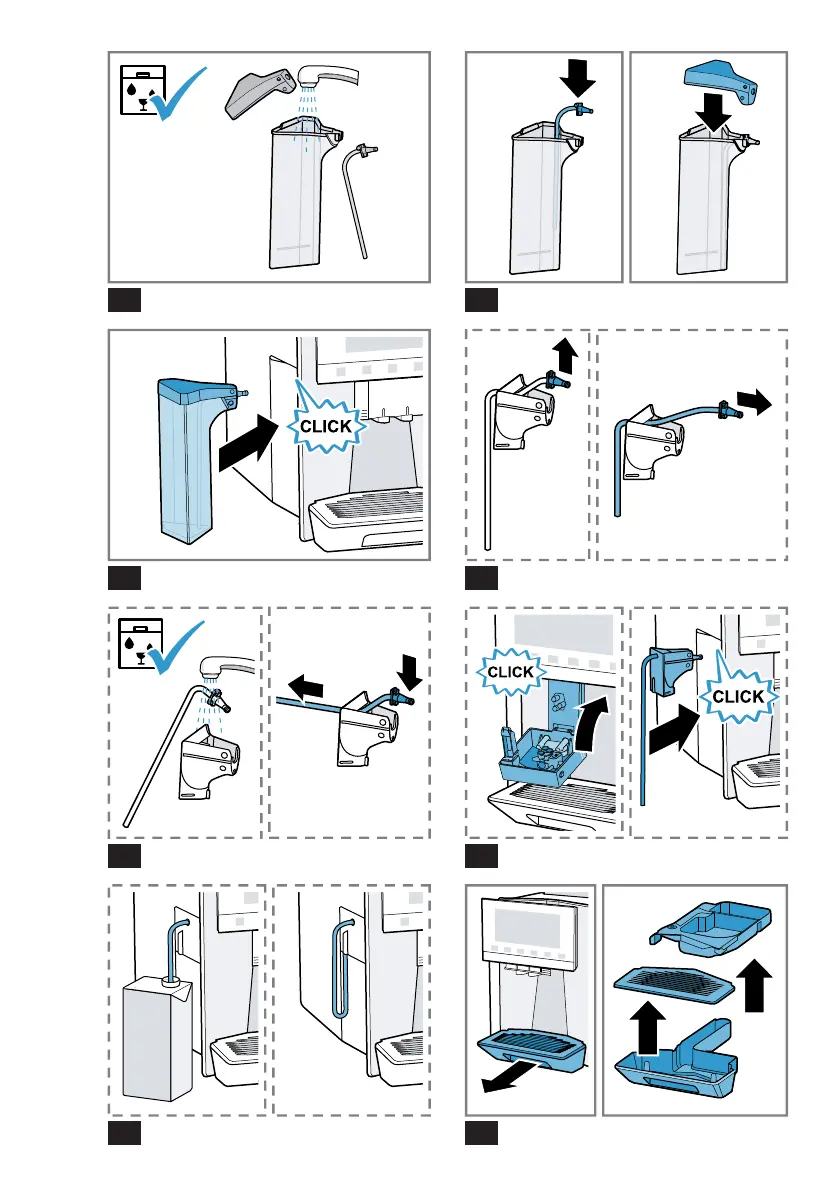 CLICK

CLICK

CLICK