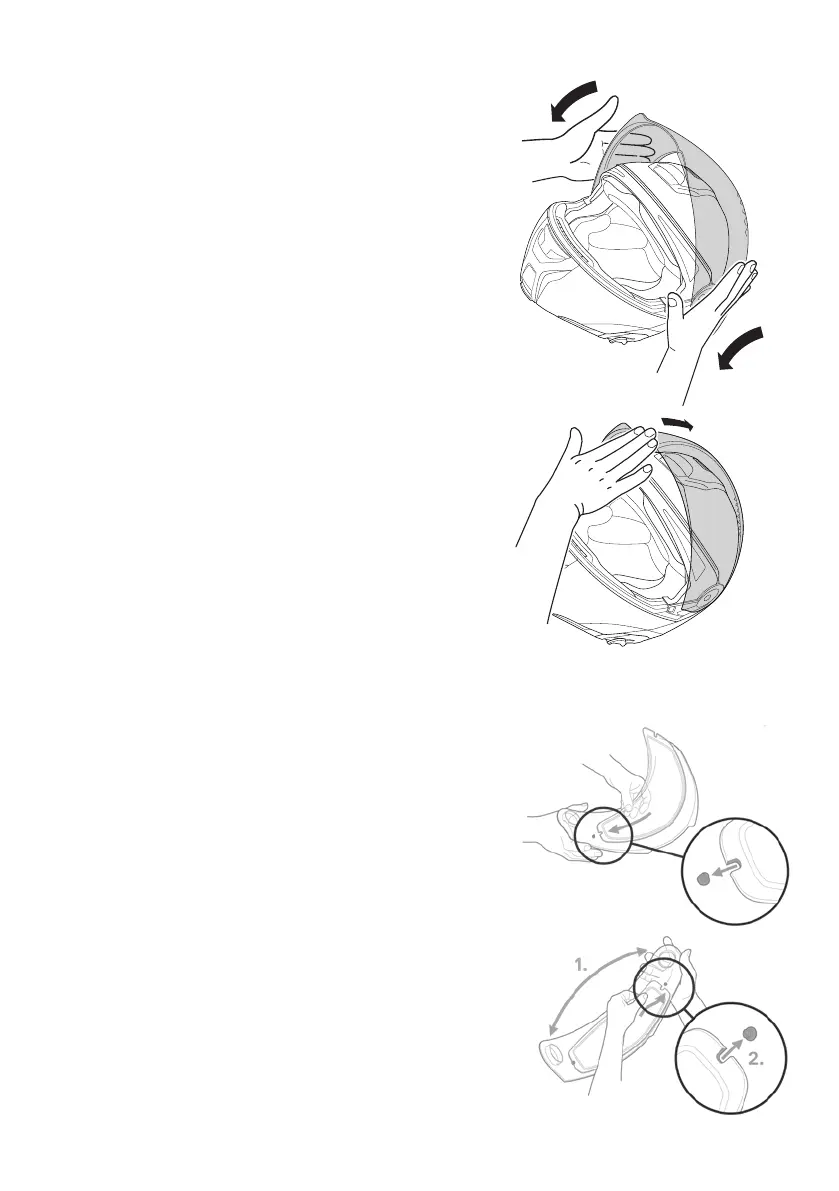 1.

2.