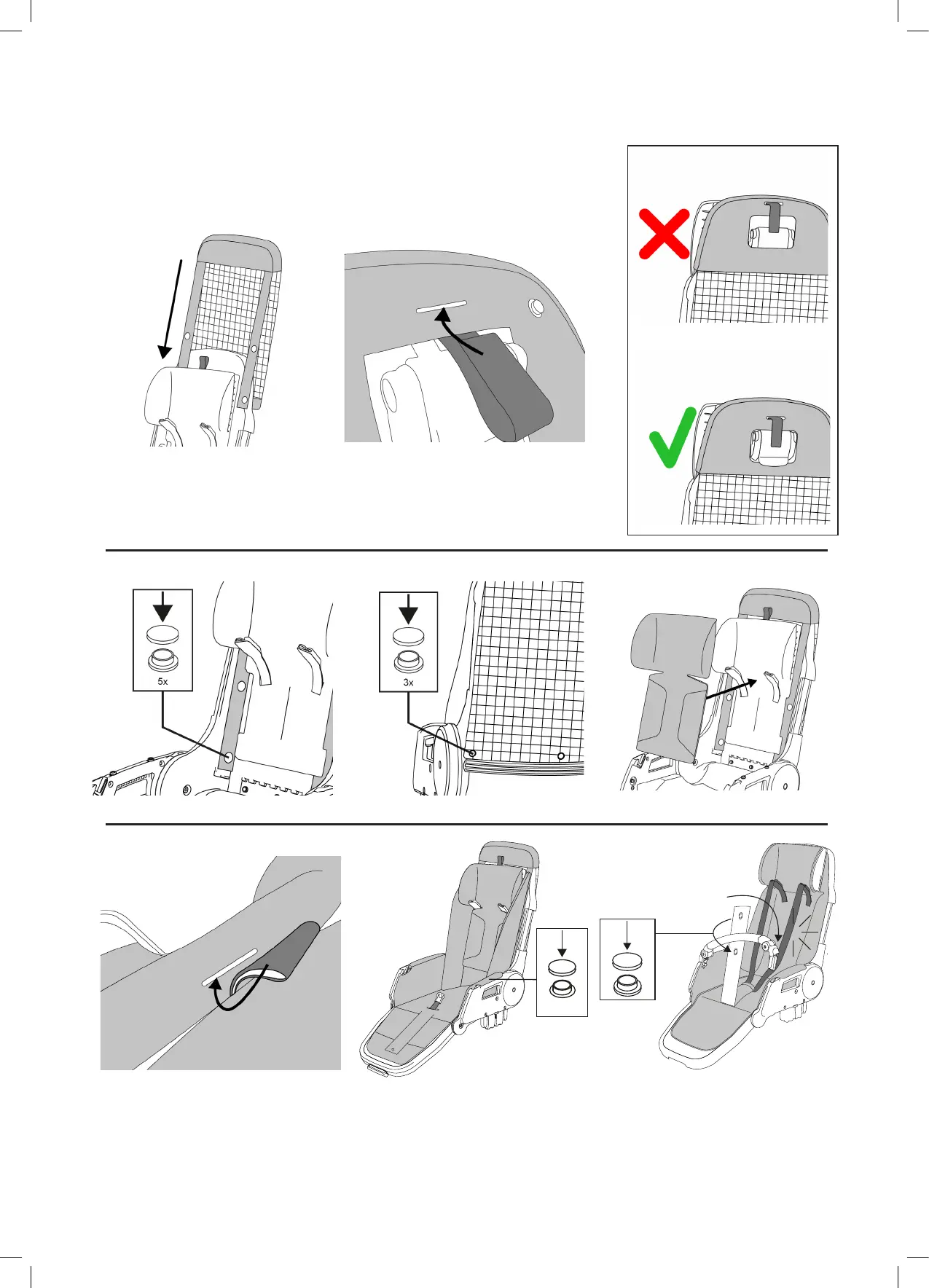 5x

3x