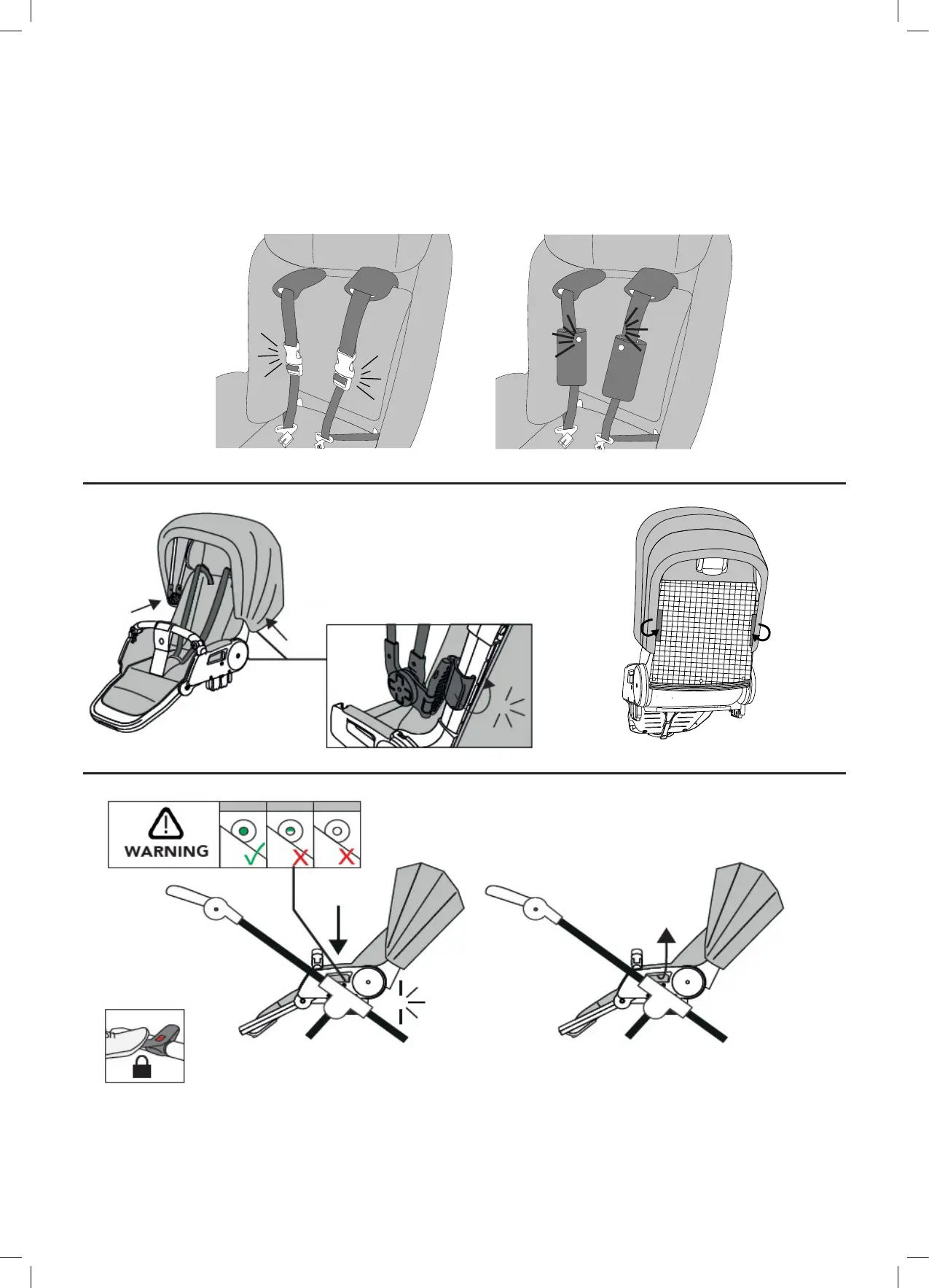 WARNING