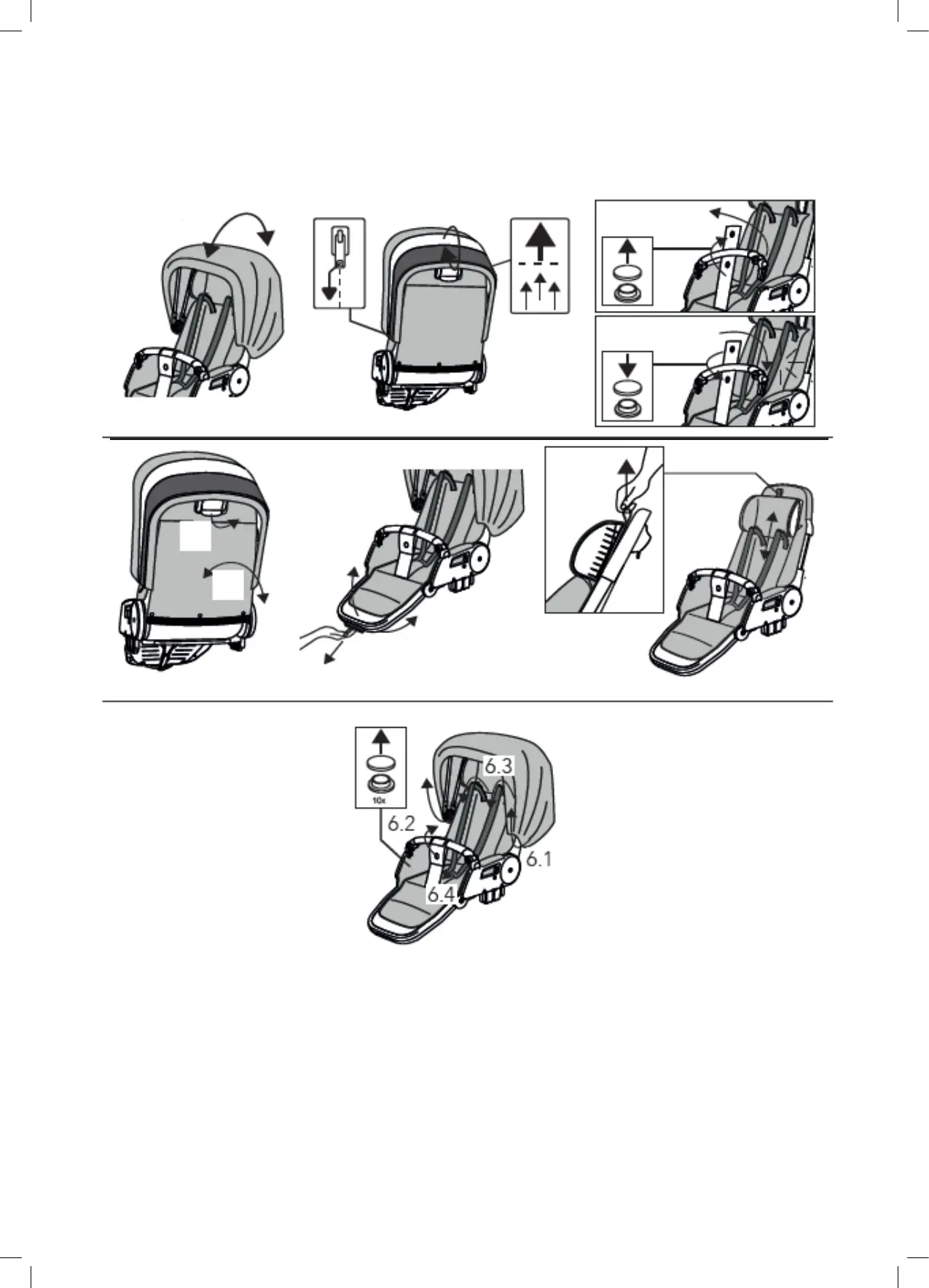 10x

6.3

6.2

6.1

6.4