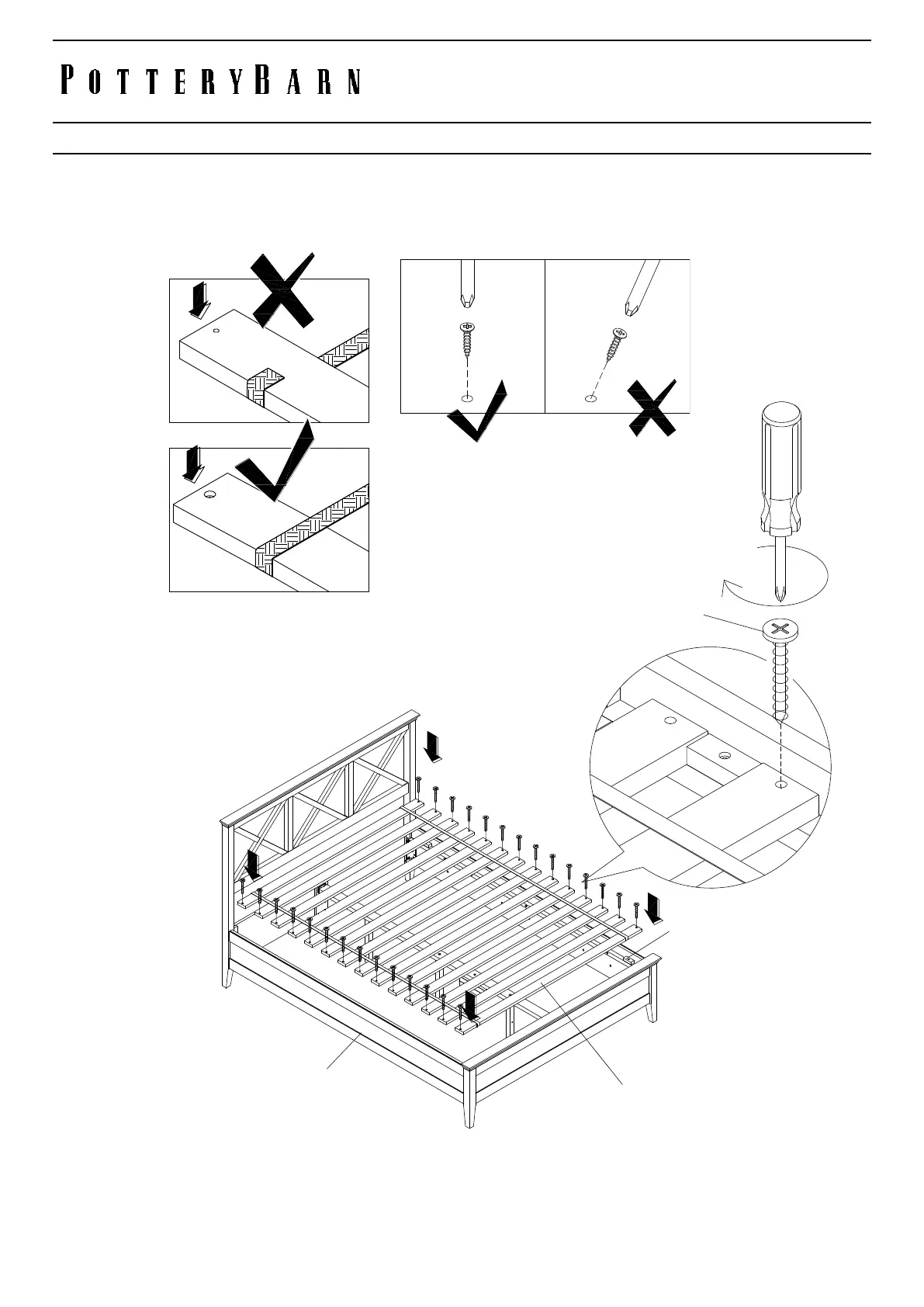 POTTERYBARN