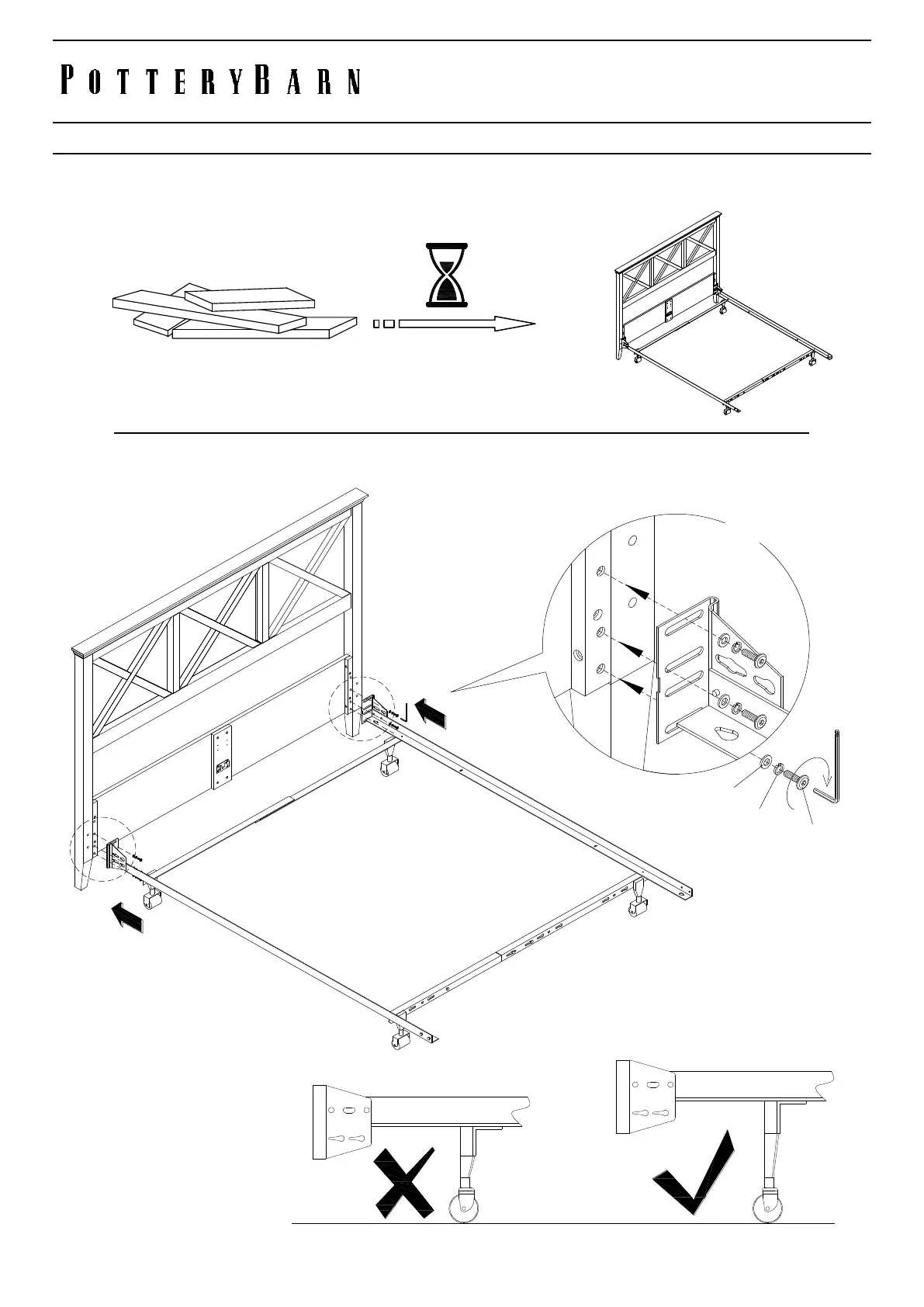 POTTERYBARN