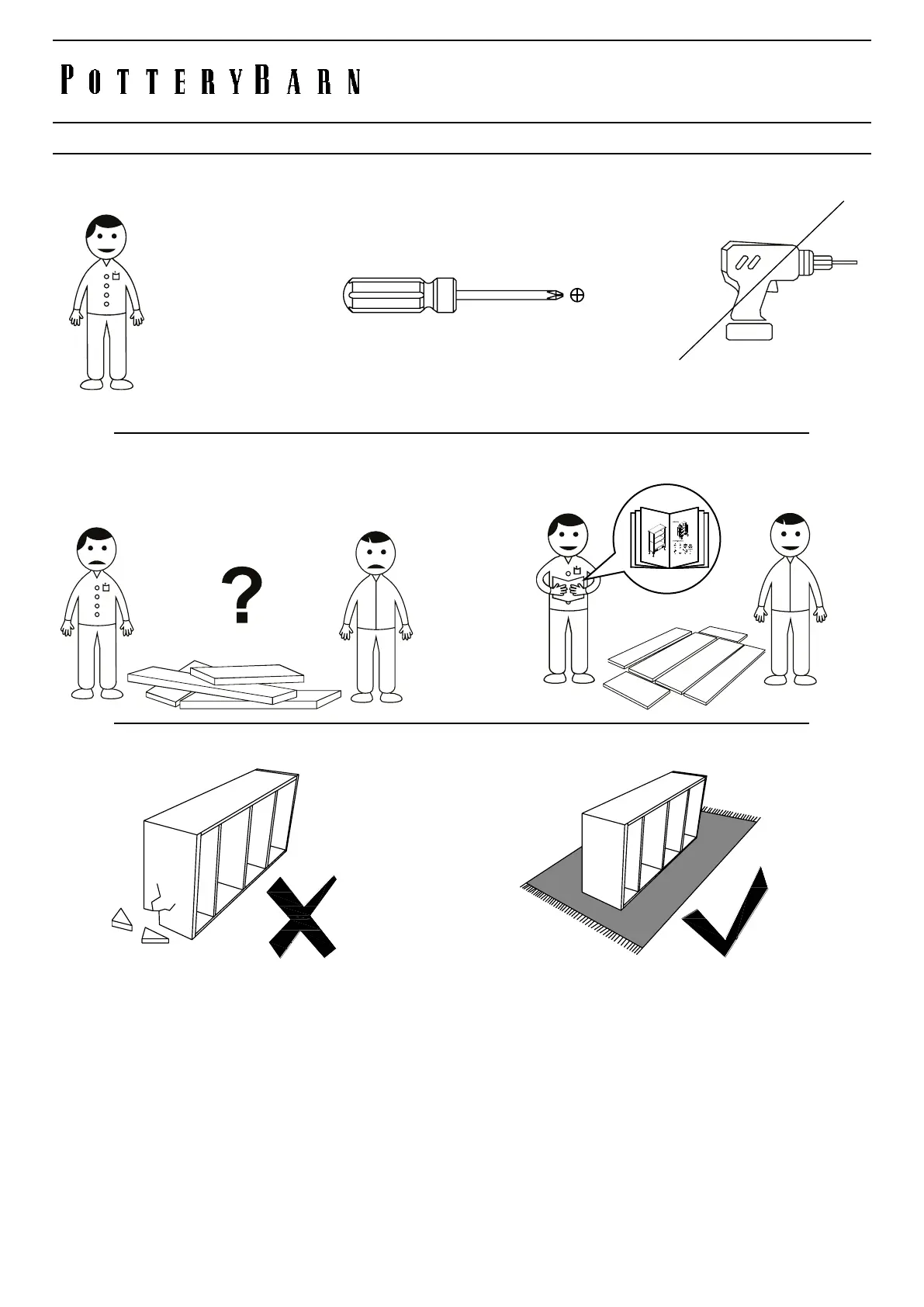 POTTERYBARN

?