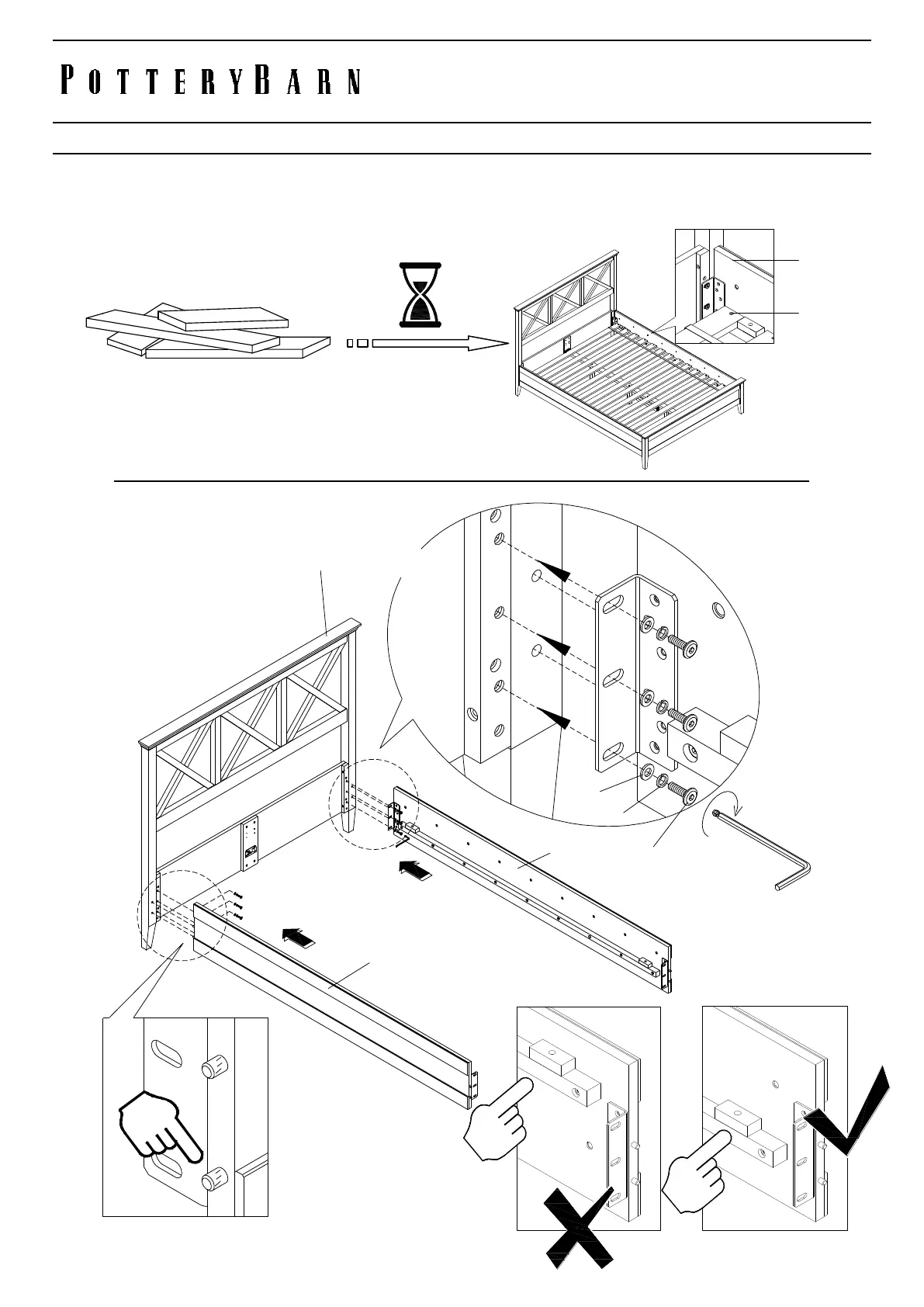 POTTERYBARN