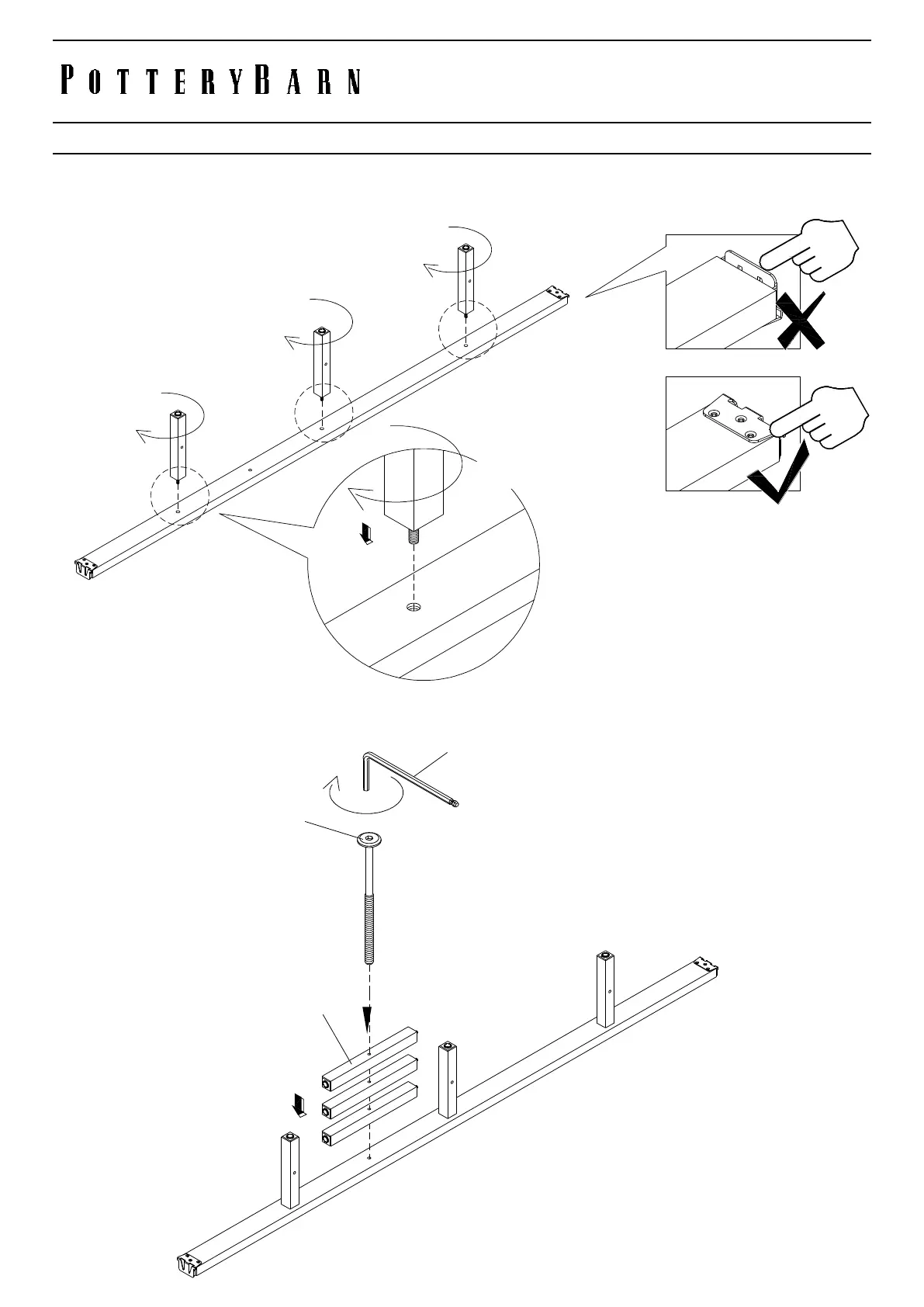 POTTERYBARN