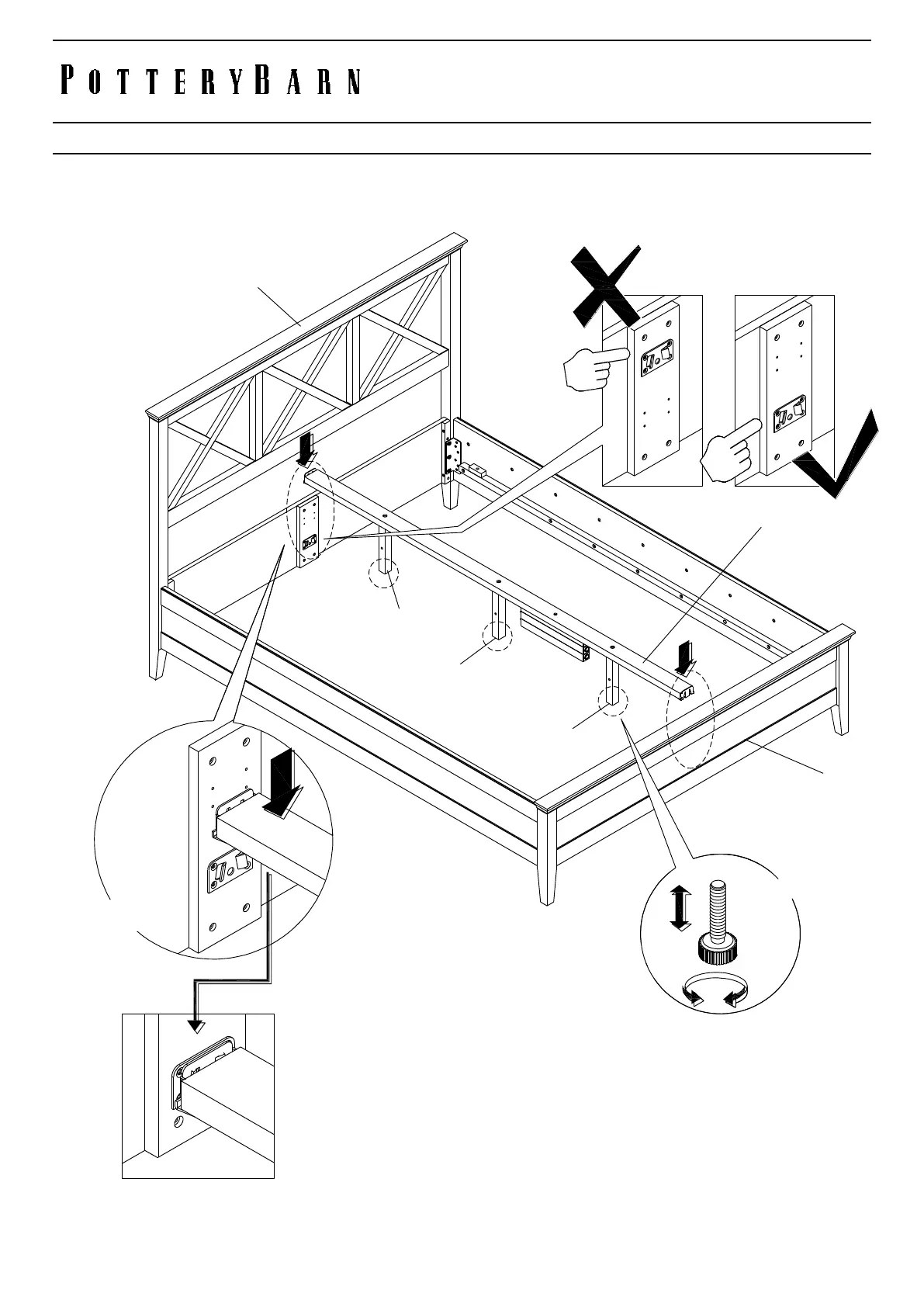 POTTERYBARN