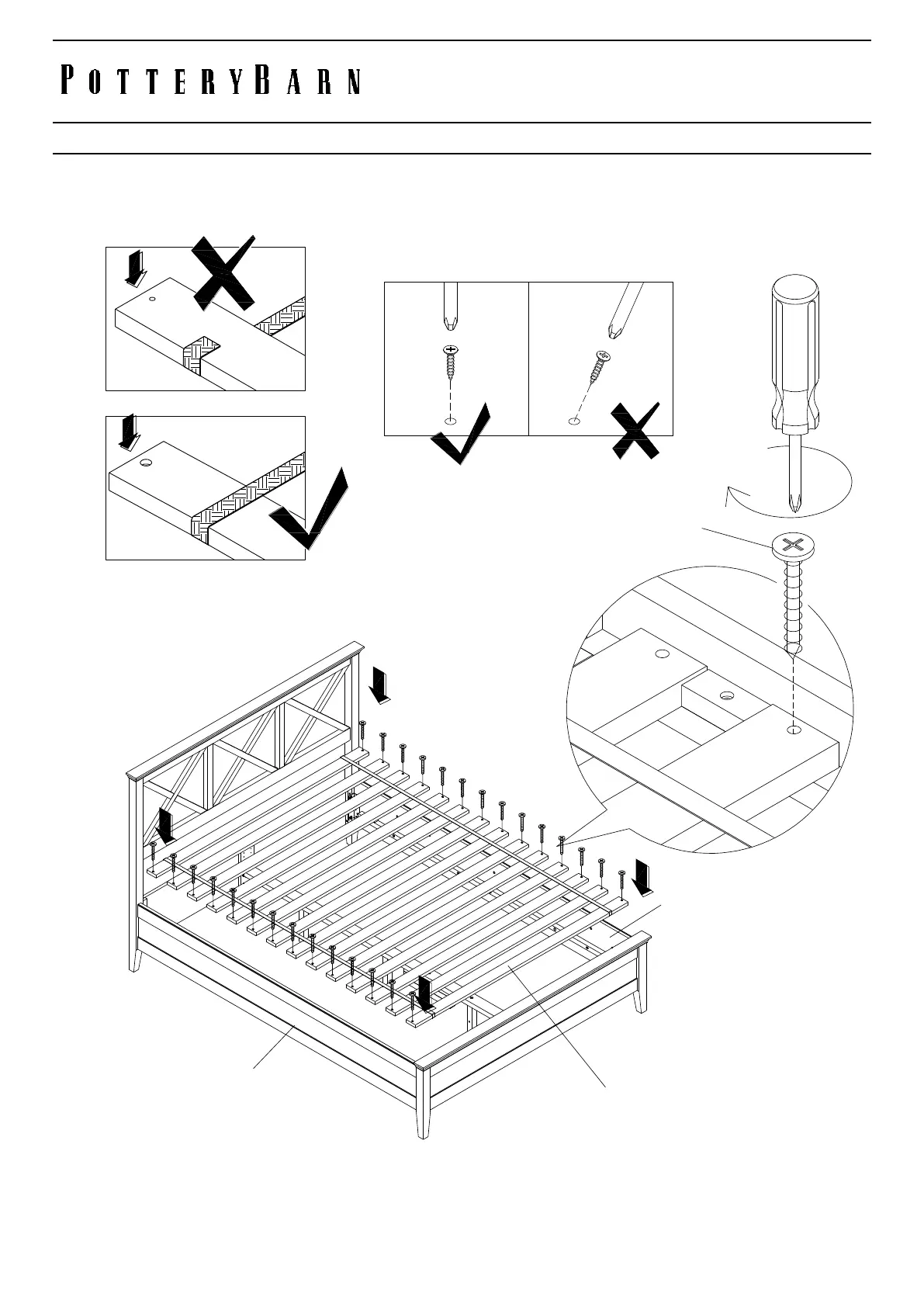 POTTERYBARN