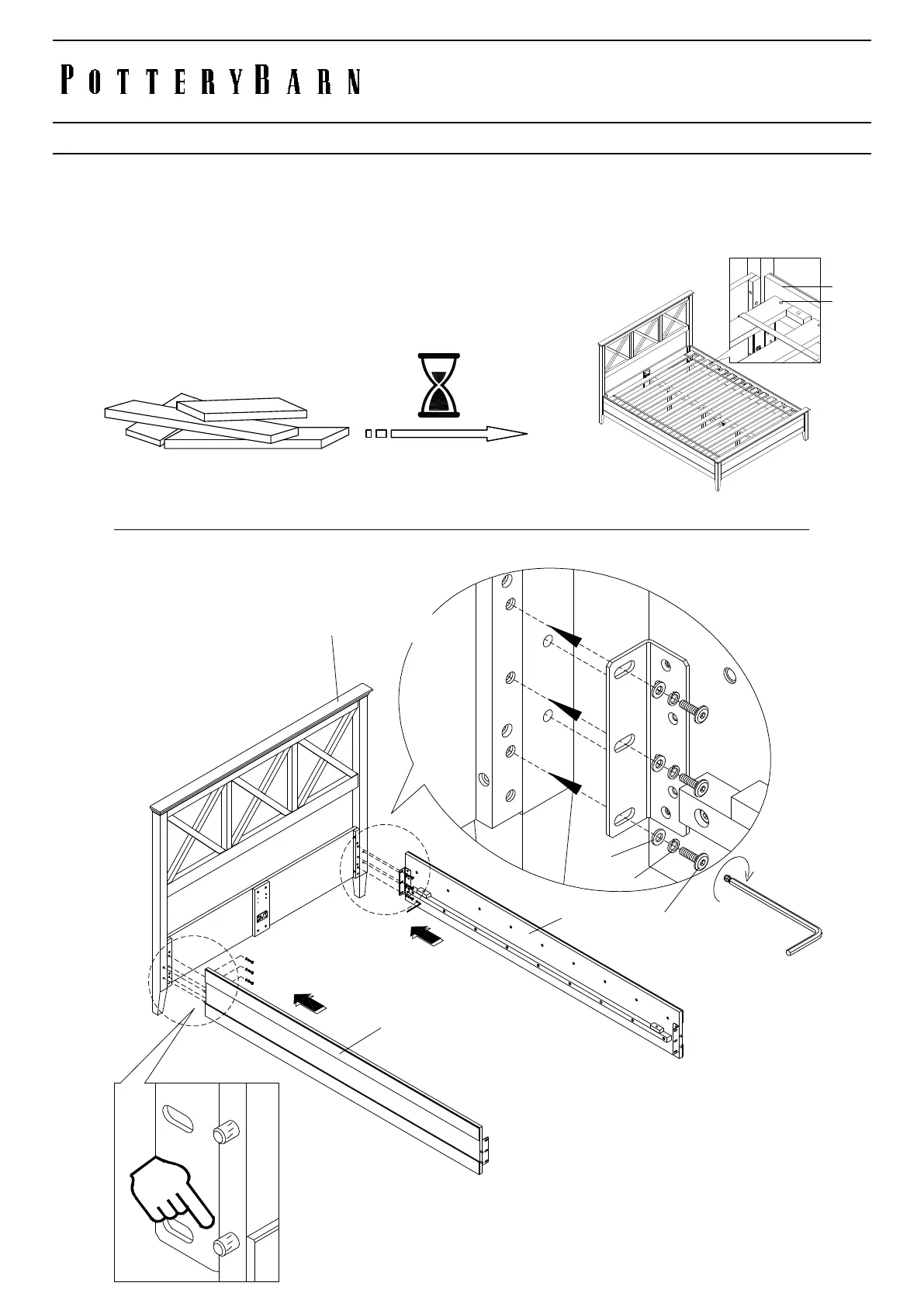 POTTERYBARN