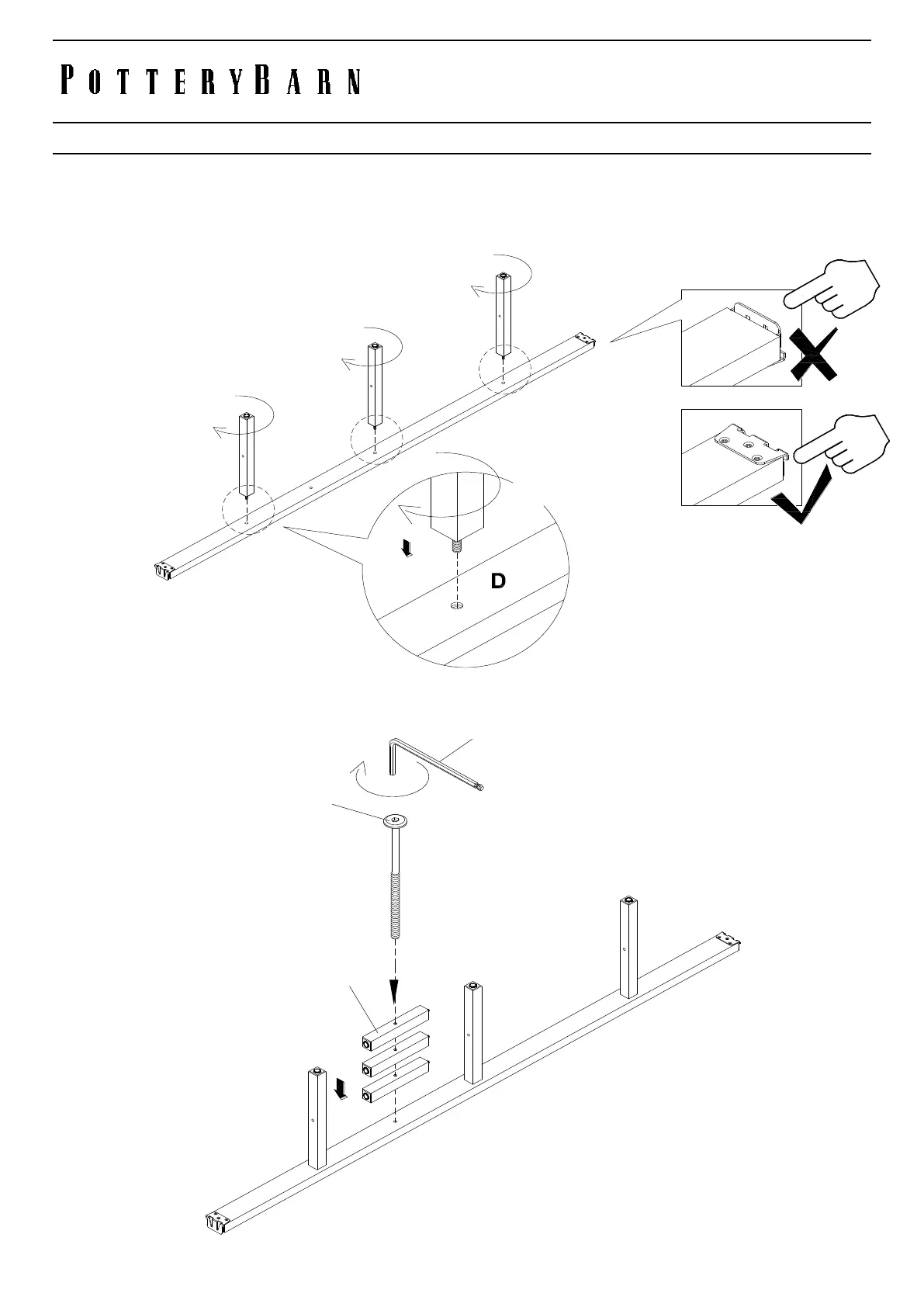 POTTERYBARN

D