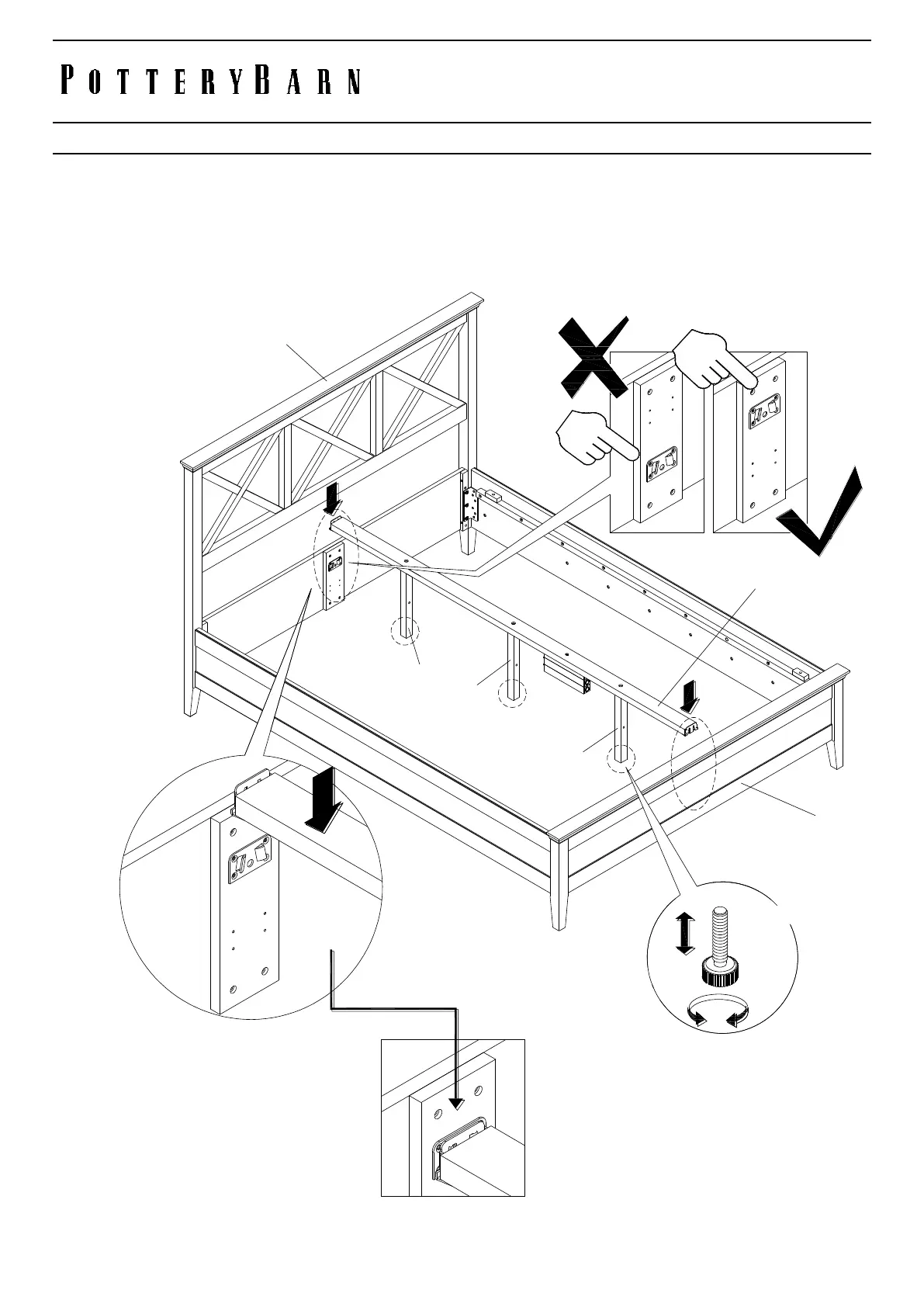 POTTERYBARN